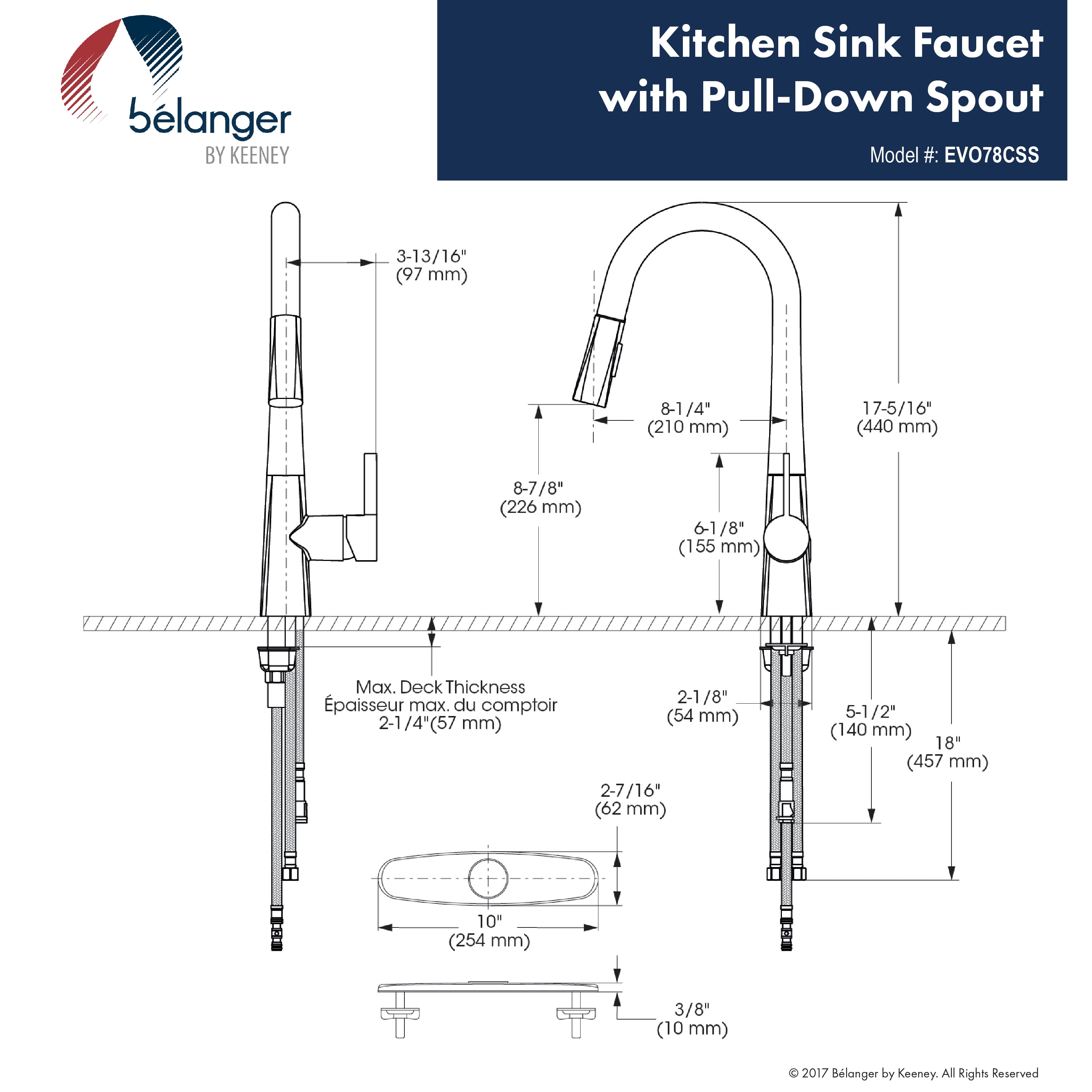 bélanger
BY KEENEY

Kitchen Sink Faucet with Pull-Down Spout

Model #: EVO78CSS

3-13/16"
(97 mm)

8-1/4"
(210 mm)

17-5/16"
(440 mm)

8-7/8"
(226 mm)

6-1/8"
(155 mm)

Max. Deck Thickness
Épaisseur max. du comptoir
2-1/4"(57 mm)

2-1/8"
(54 mm)

5-1/2"
(140 mm)

18"
(457 mm)

2-7/16"
(62 mm)

10"
(254 mm)

3/8"
(10 mm)

© 2017 Bélanger by Keeney. All Rights Reserved