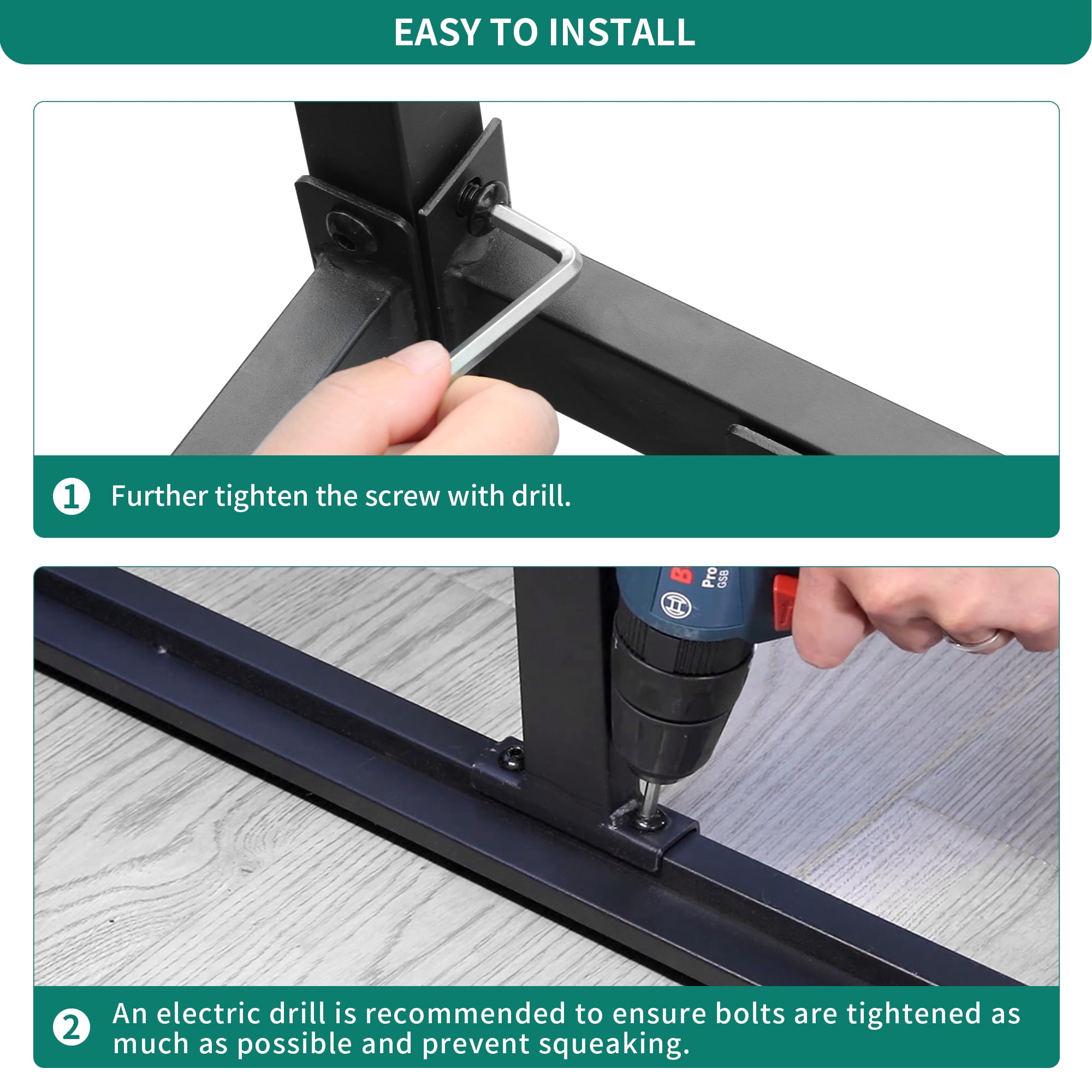 EASY TO INSTALL

1 Further tighten the screw with drill.

B Pro GSB

2 An electric drill is recommended to ensure bolts are tightened as much as possible and prevent squeaking.