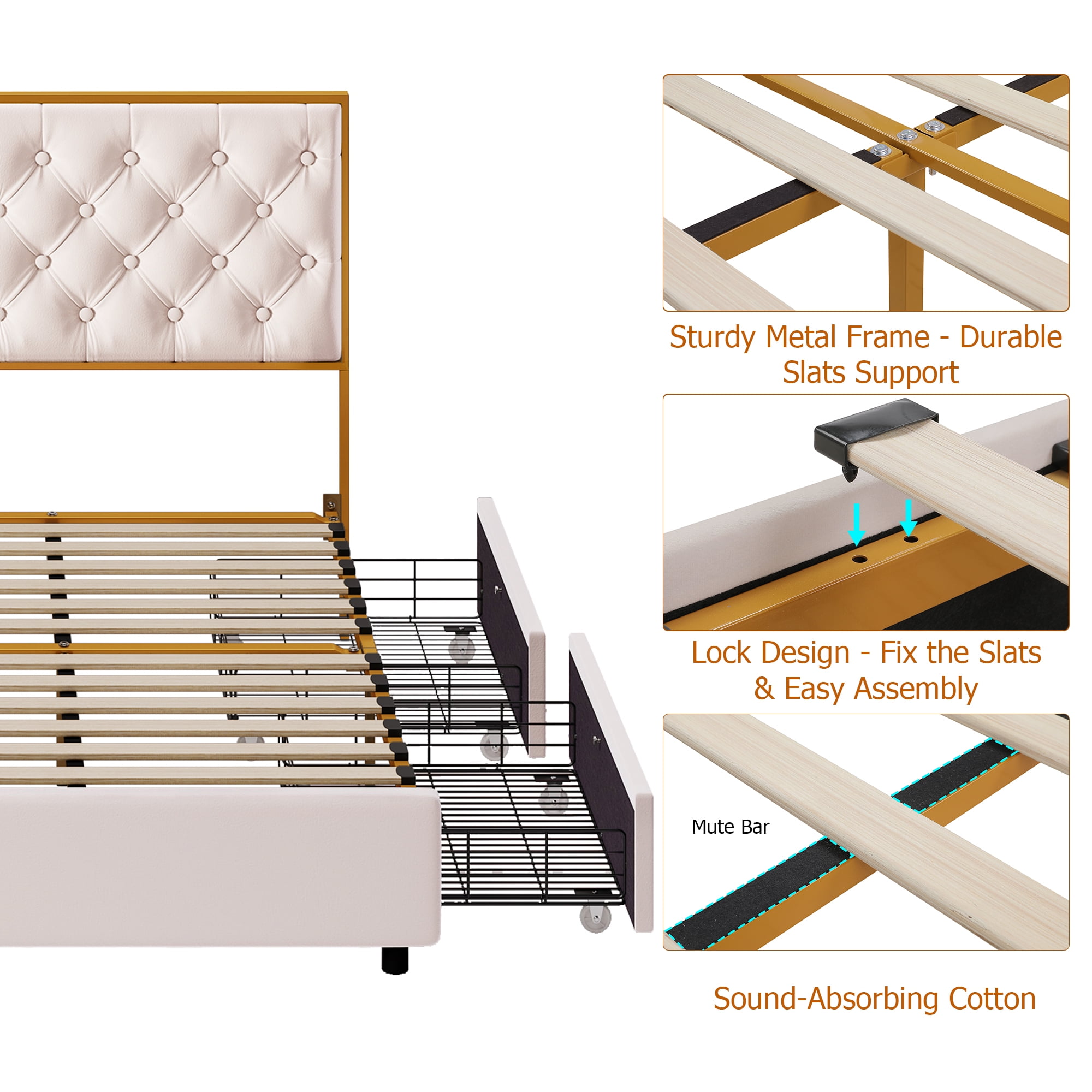 Sturdy Metal Frame - Durable Slats Support

Lock Design - Fix the Slats & Easy Assembly

Mute Bar

Sound-Absorbing Cotton