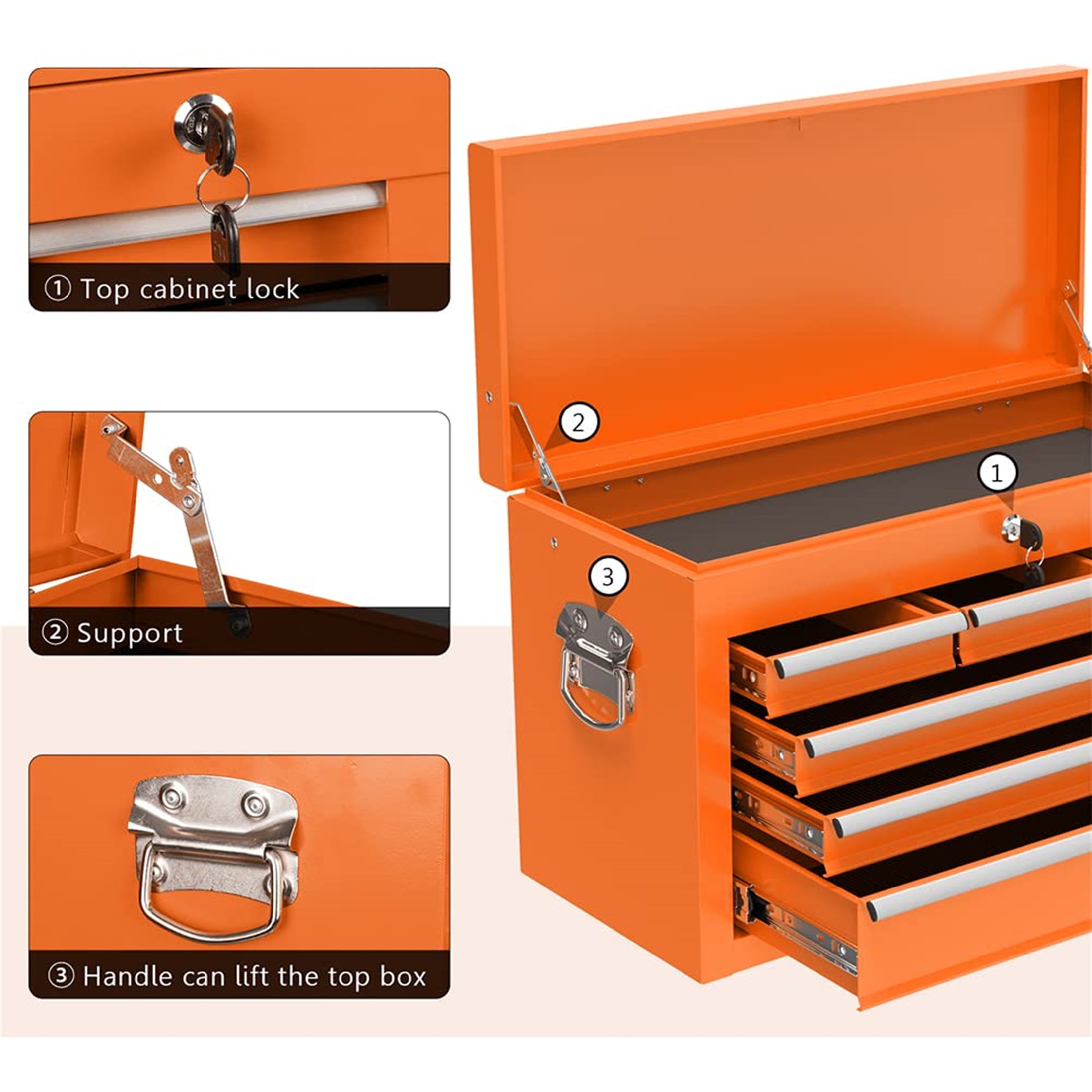 ① Top cabinet lock

② Support

③ Handle can lift the top box

2

1

3