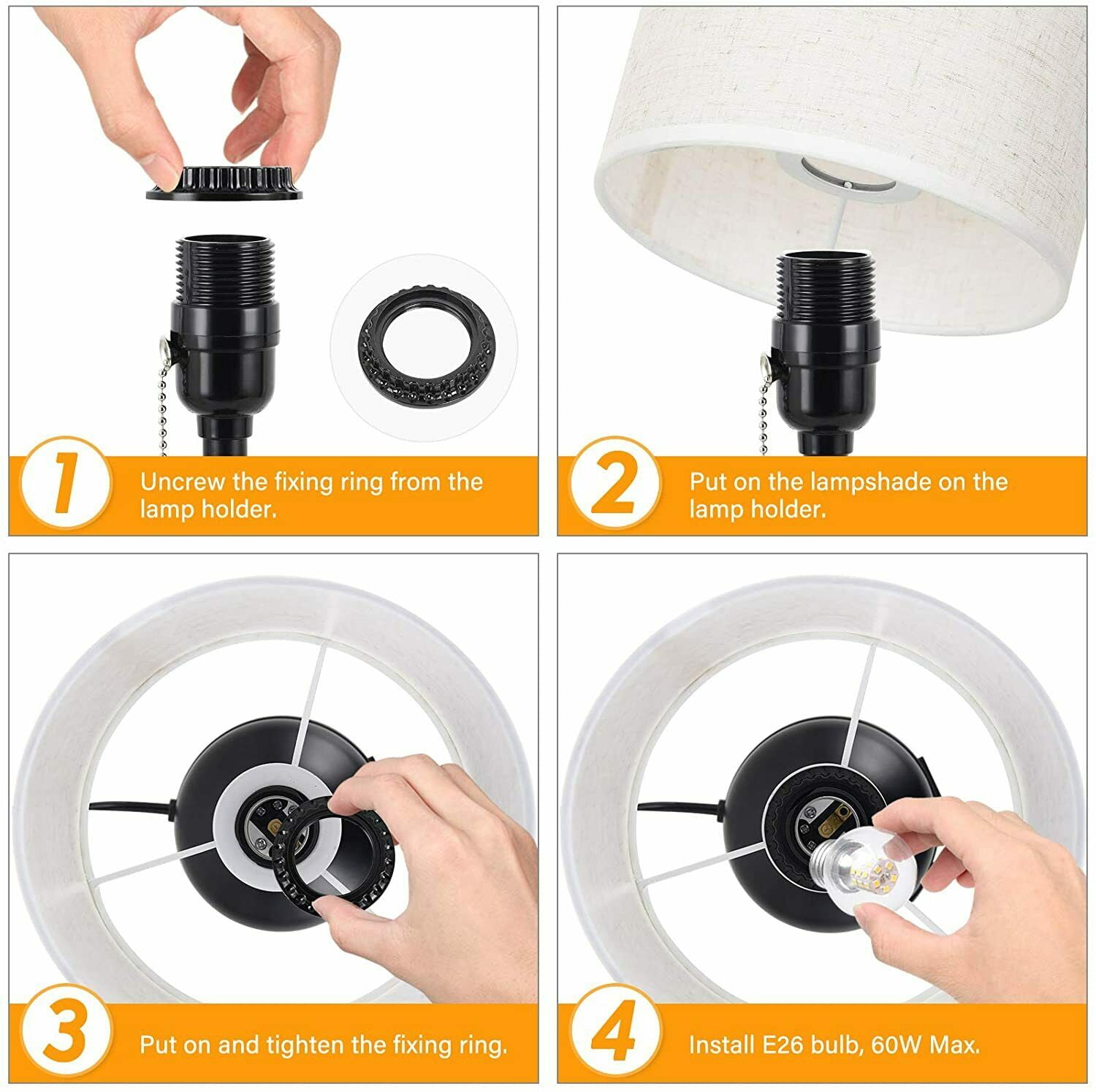 1 Uncrew the fixing ring from the lamp holder.

2 Put on the lampshade on the lamp holder.

3 Put on and tighten the fixing ring.

4 Install E26 bulb, 60W Max.