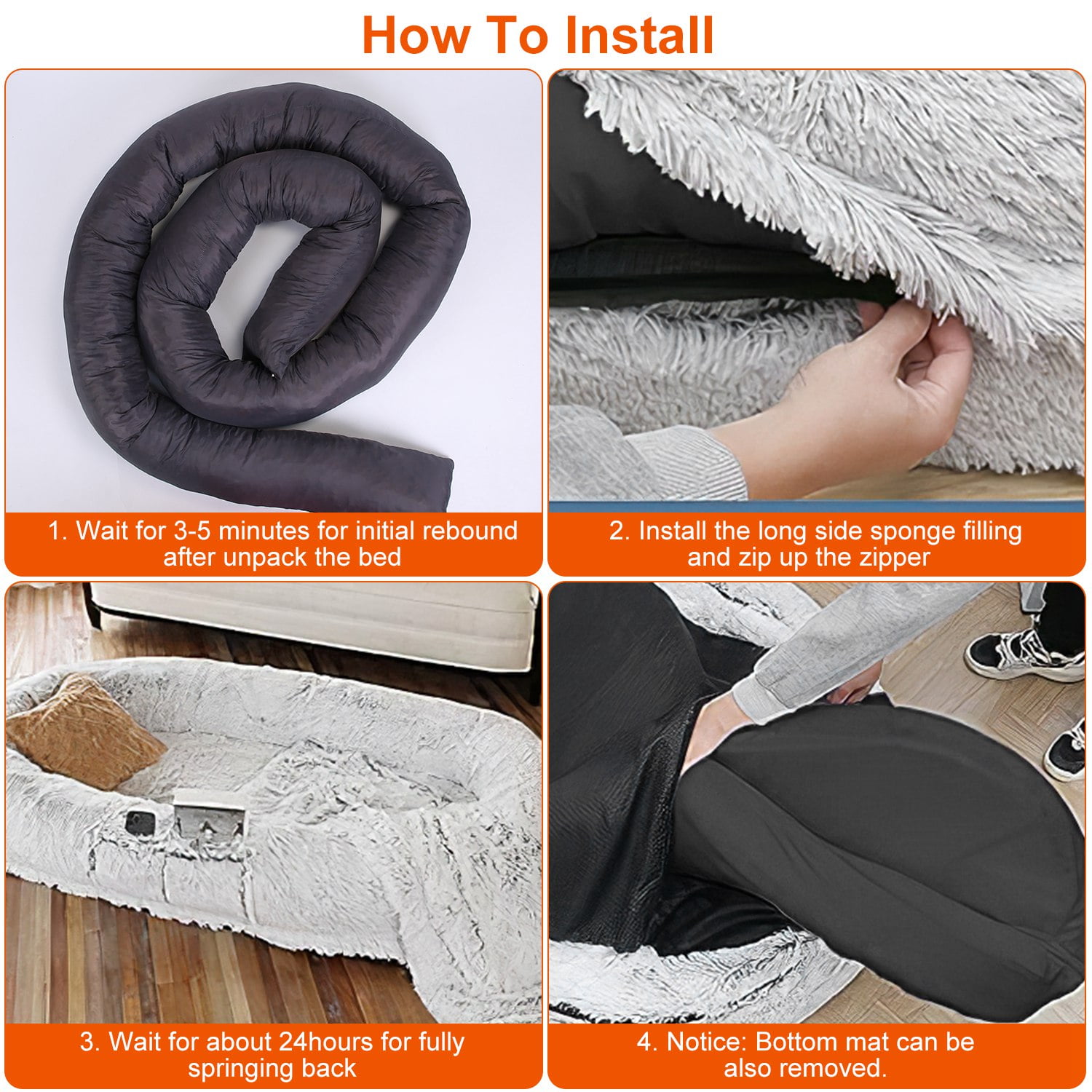 How To Install

1. Wait for 3-5 minutes for initial rebound after unpack the bed

2. Install the long side sponge filling and zip up the zipper

3. Wait for about 24hours for fully springing back

4. Notice: Bottom mat can be also removed.