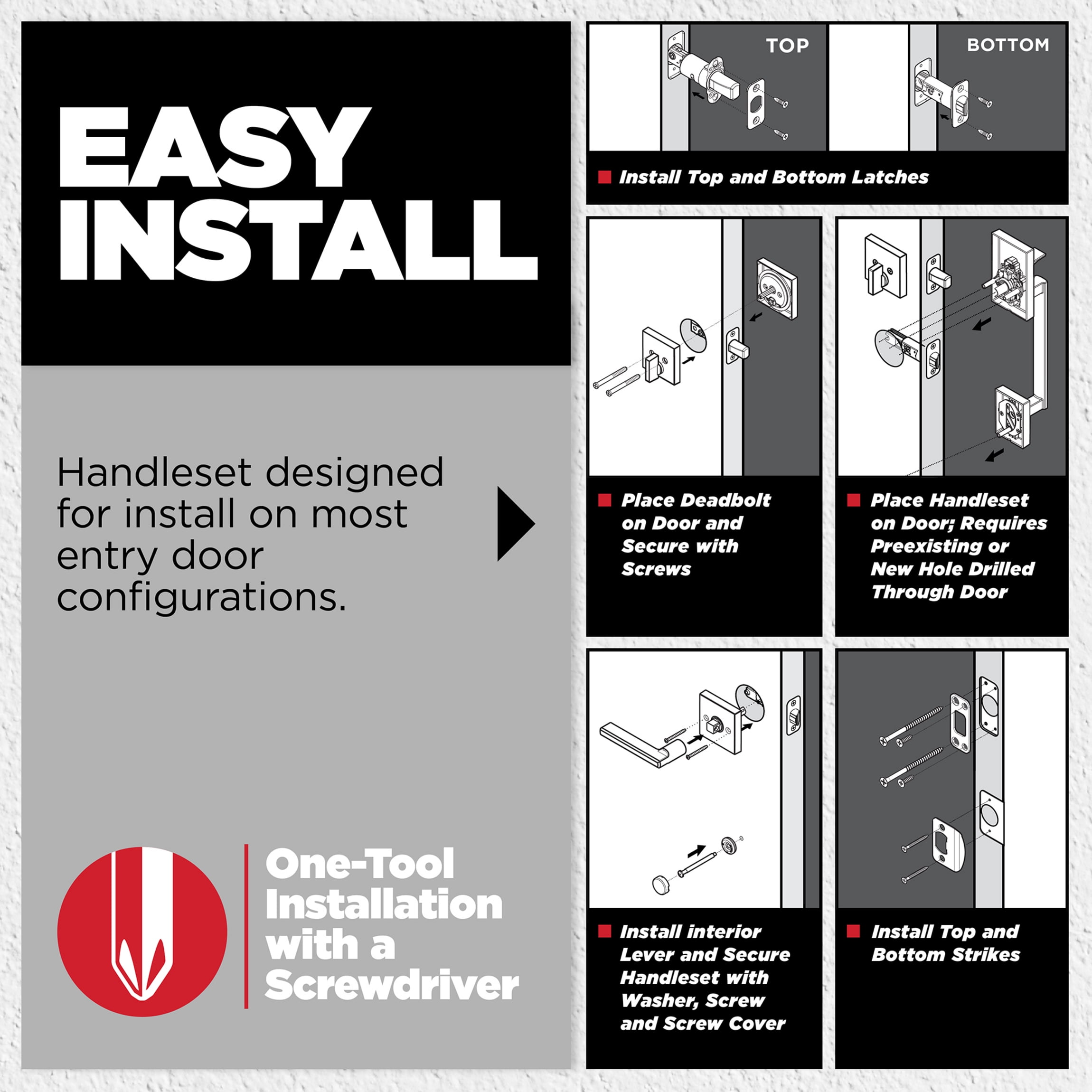 EASY INSTALL

Handleset designed for install on most entry door configurations.

One-Tool Installation with a Screwdriver

TOP

BOTTOM

Install Top and Bottom Latches

Place Deadbolt on Door and Secure with Screws

Place Handleset on Door; Requires Preexisting or New Hole Drilled Through Door

Install interior Lever and Secure Handleset with Washer, Screw and Screw Cover

Install Top and Bottom Strikes