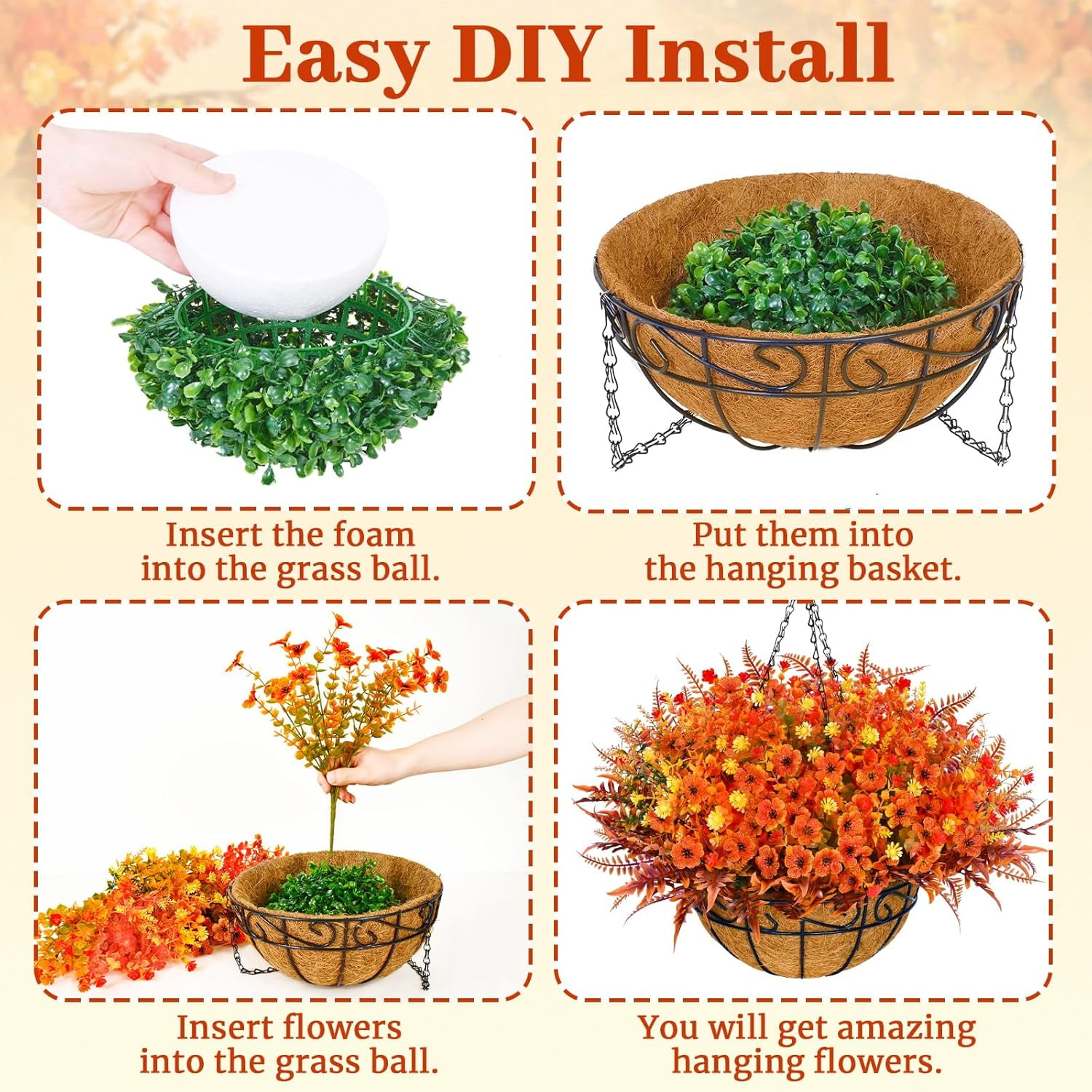 Easy DIY Install

Insert the foam into the grass ball.

Put them into the hanging basket.

Insert flowers into the grass ball.

You will get amazing hanging flowers.