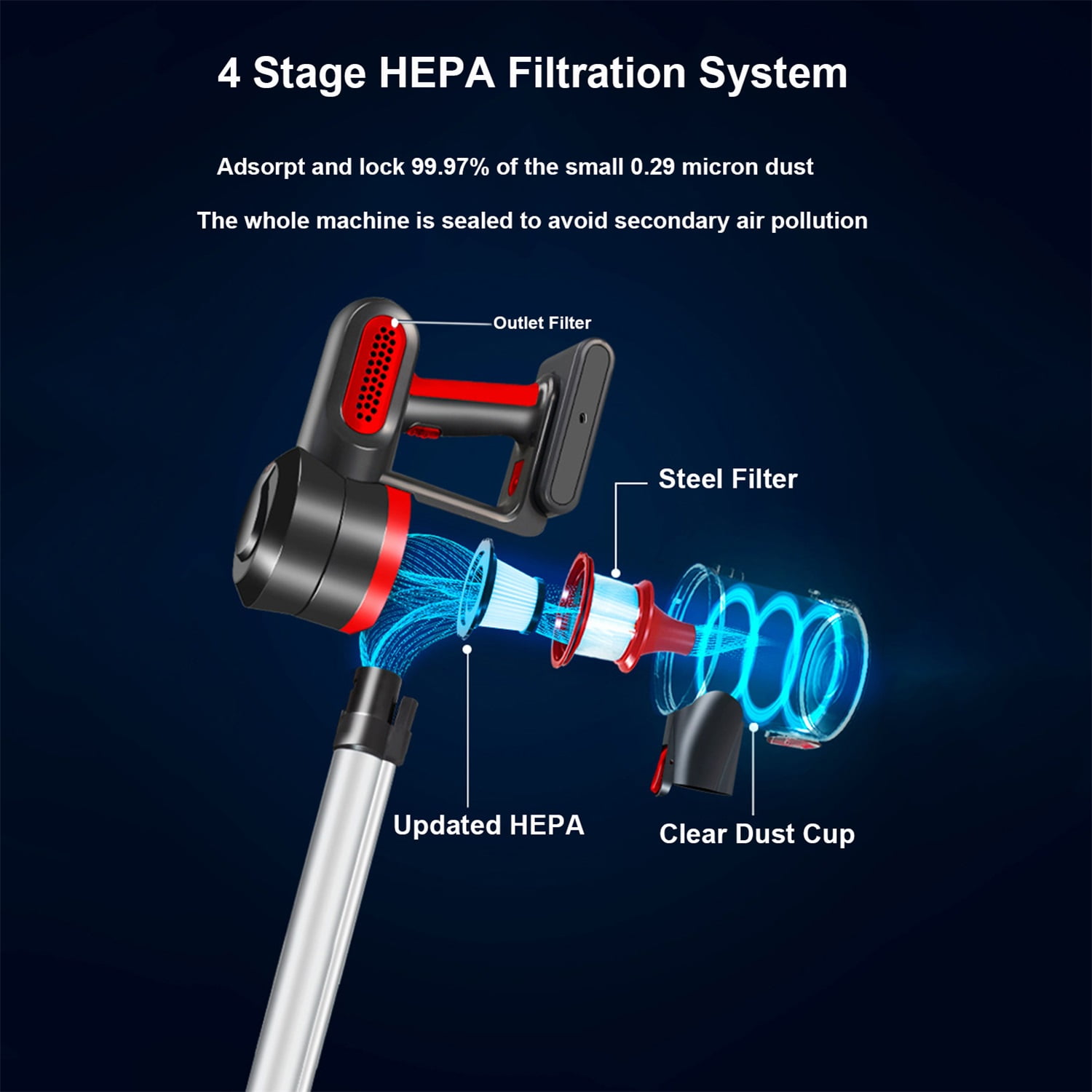 4 Stage HEPA Filtration System

Adsorpt and lock 99.97% of the small 0.29 micron dust

The whole machine is sealed to avoid secondary air pollution

Outlet Filter

Steel Filter

Updated HEPA

Clear Dust Cup