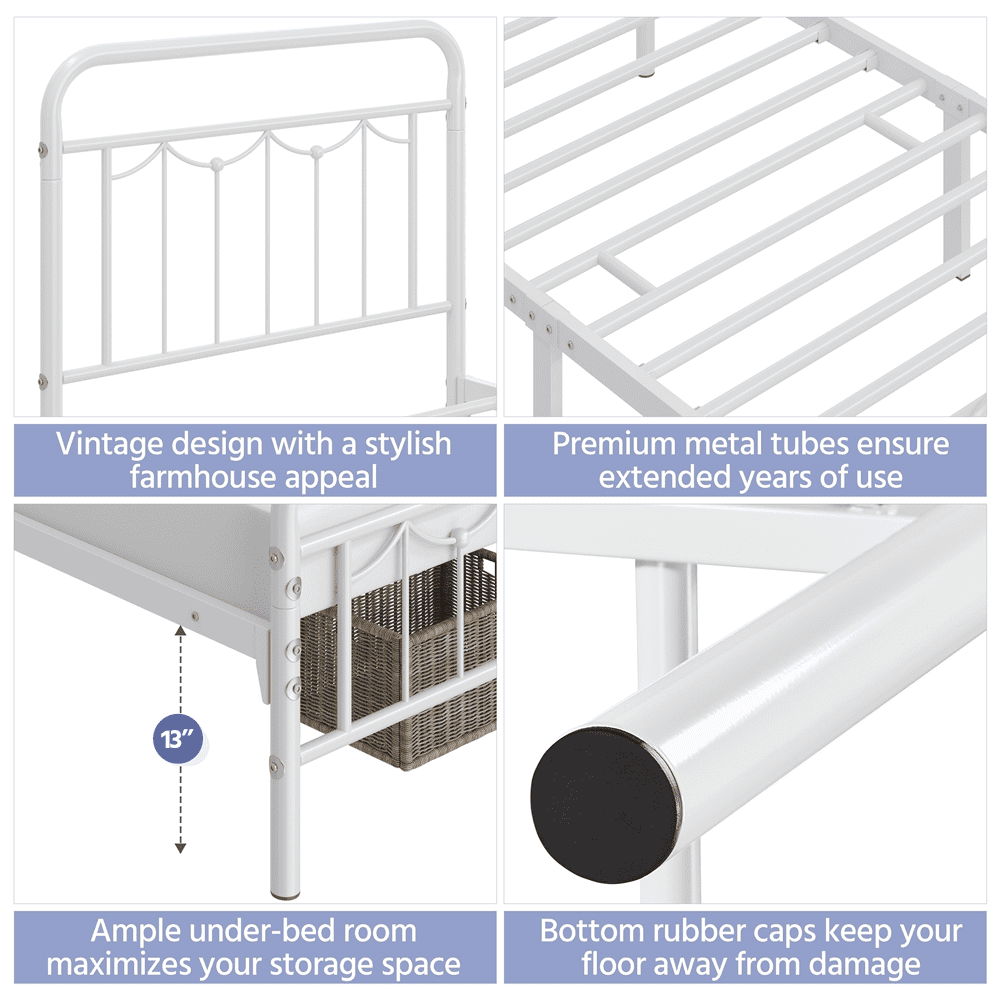 Vintage design with a stylish farmhouse appeal

Premium metal tubes ensure extended years of use

13"

Ample under-bed room maximizes your storage space

Bottom rubber caps keep your floor away from damage