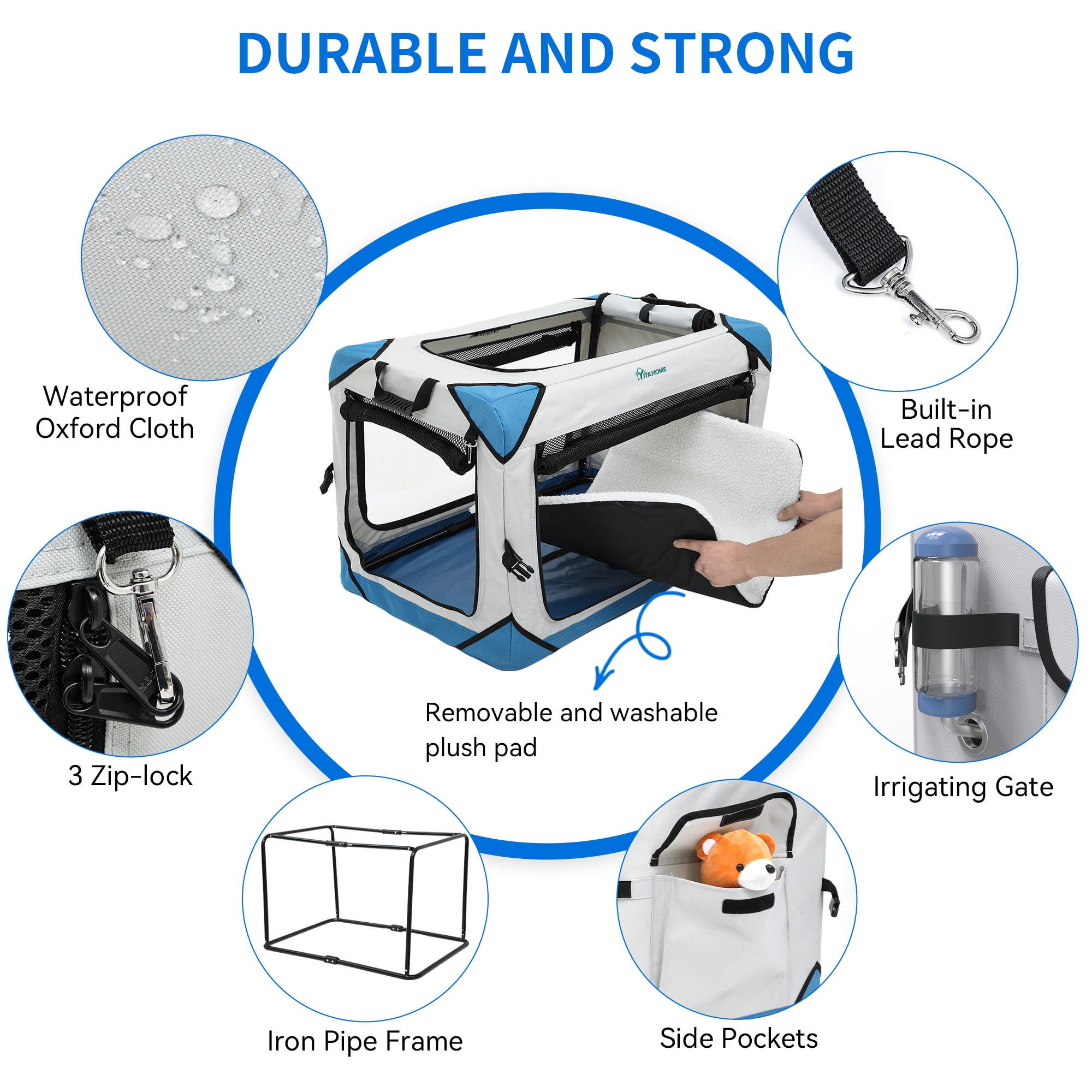 DURABLE AND STRONG

Waterproof Oxford Cloth

YITAHOME

Built-in Lead Rope

3 Zip-lock

Removable and washable plush pad

Irrigating Gate

Iron Pipe Frame

Side Pockets