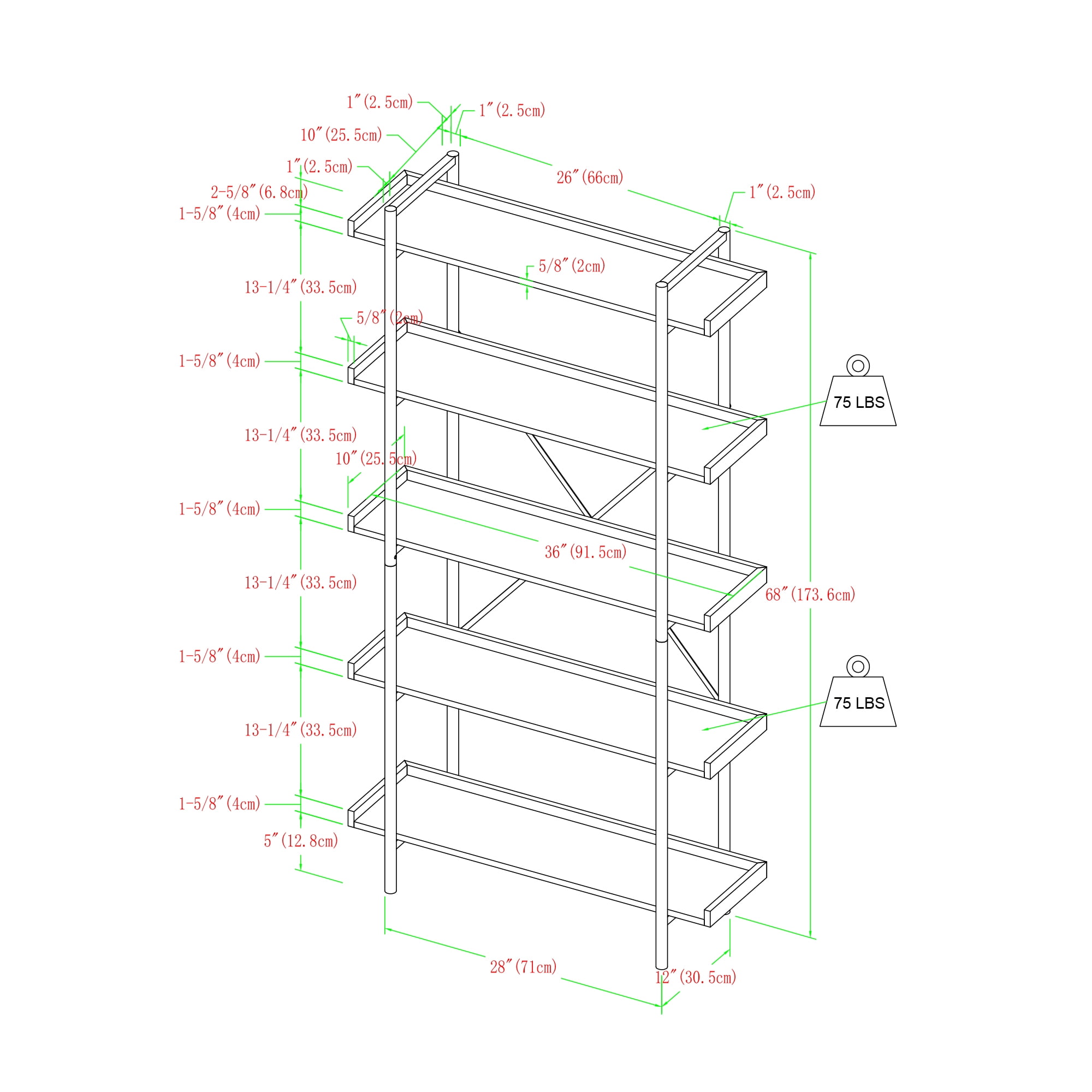 1″(2.5cm)
1″(2.5cm)
10″(25.5cm)
1″(2.5cm)
26″(66cm)
2-5/8″(6.8cm)
1″(2.5cm)
1-5/8″(4cm)
5/8″(2cm)
13-1/4″(33.5cm)
5/8″(2cm)
1-5/8″(4cm)
75 LBS
13-1/4″(33.5cm)
10″(25.5cm)
1-5/8″(4cm)
36″(91.5cm)
13-1/4″(33.5cm)
68″(173.6cm)
1-5/8″(4cm)
75 LBS
13-1/4″(33.5cm)
1-5/8″(4cm)
5″(12.8cm)
28″(71cm)
12″(30.5cm)