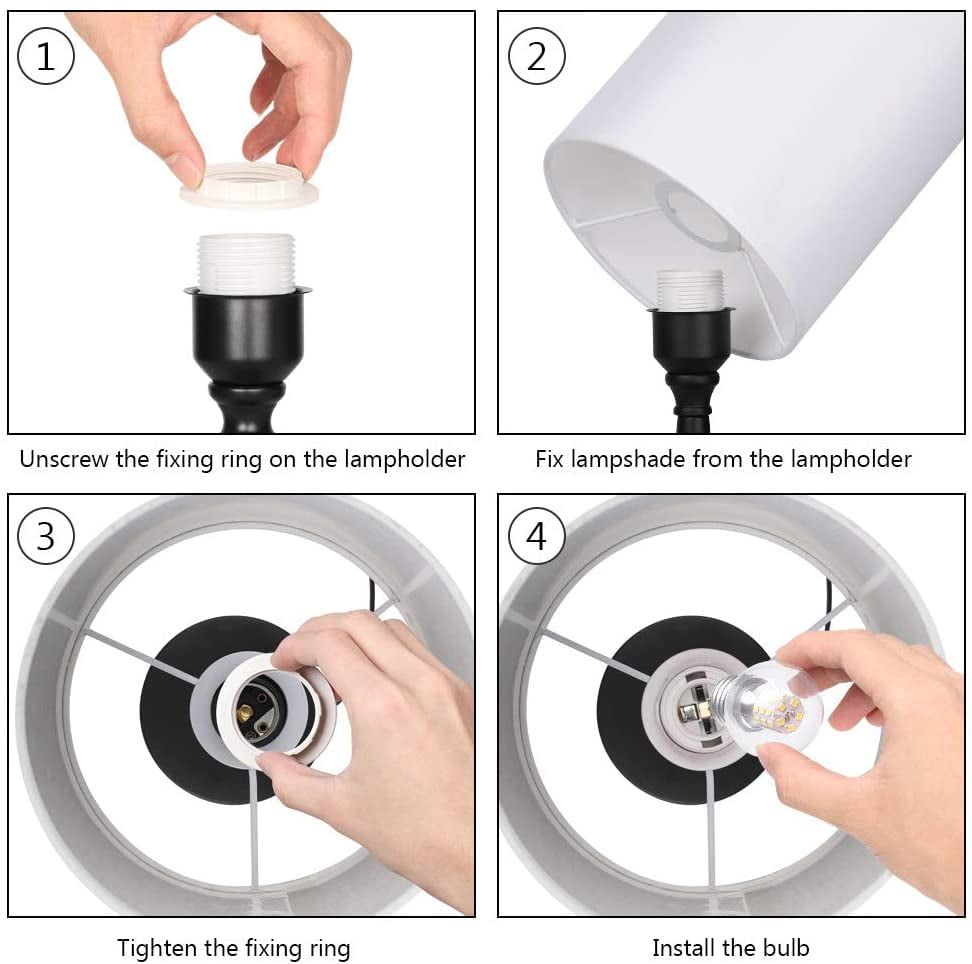 1

Unscrew the fixing ring on the lampholder

2

Fix lampshade from the lampholder

3

Tighten the fixing ring

4

Install the bulb