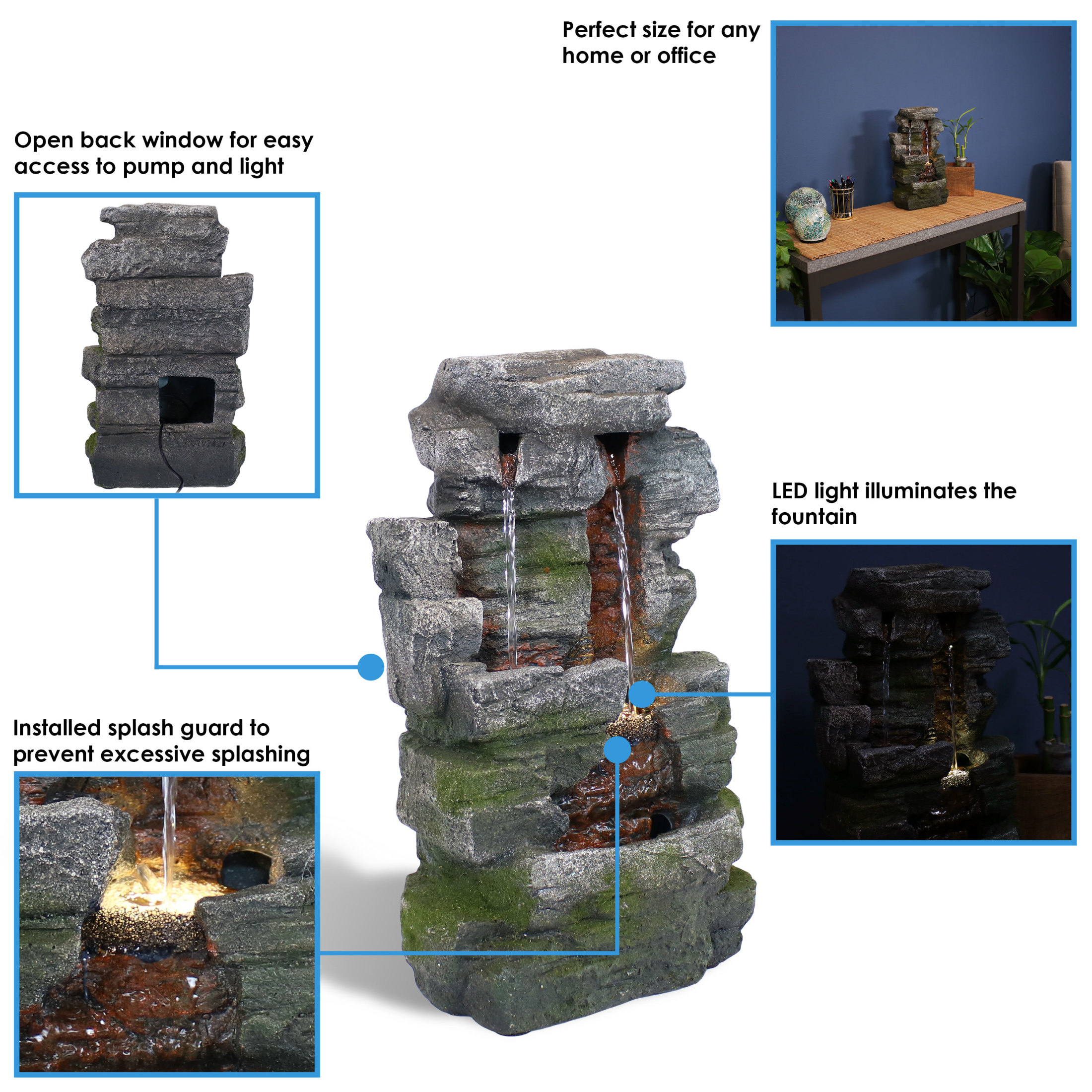 Perfect size for any home or office

Open back window for easy access to pump and light

LED light illuminates the fountain

Installed splash guard to prevent excessive splashing