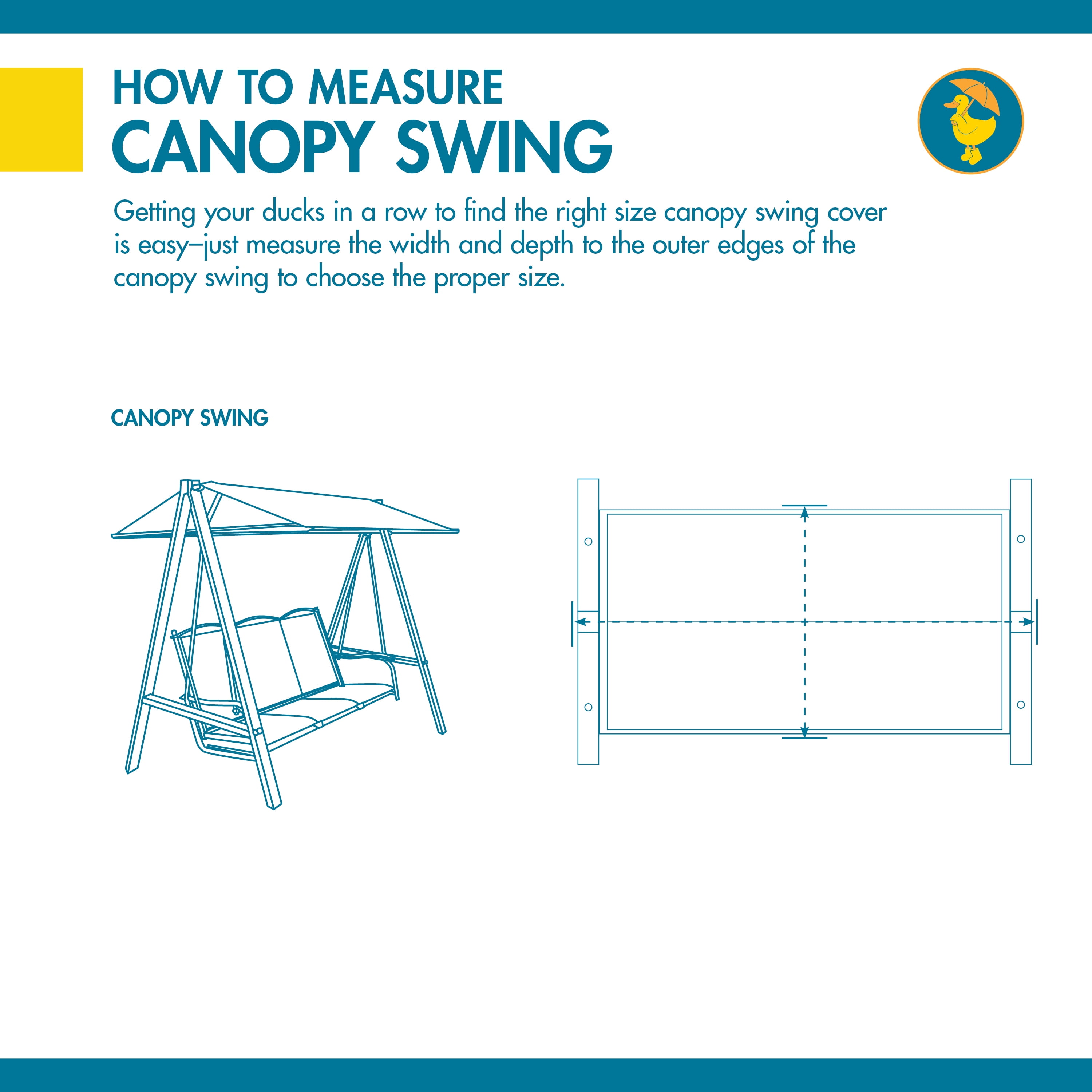 HOW TO MEASURE
CANOPY SWING

Getting your ducks in a row to find the right size canopy swing cover is easy–just measure the width and depth to the outer edges of the canopy swing to choose the proper size.

CANOPY SWING