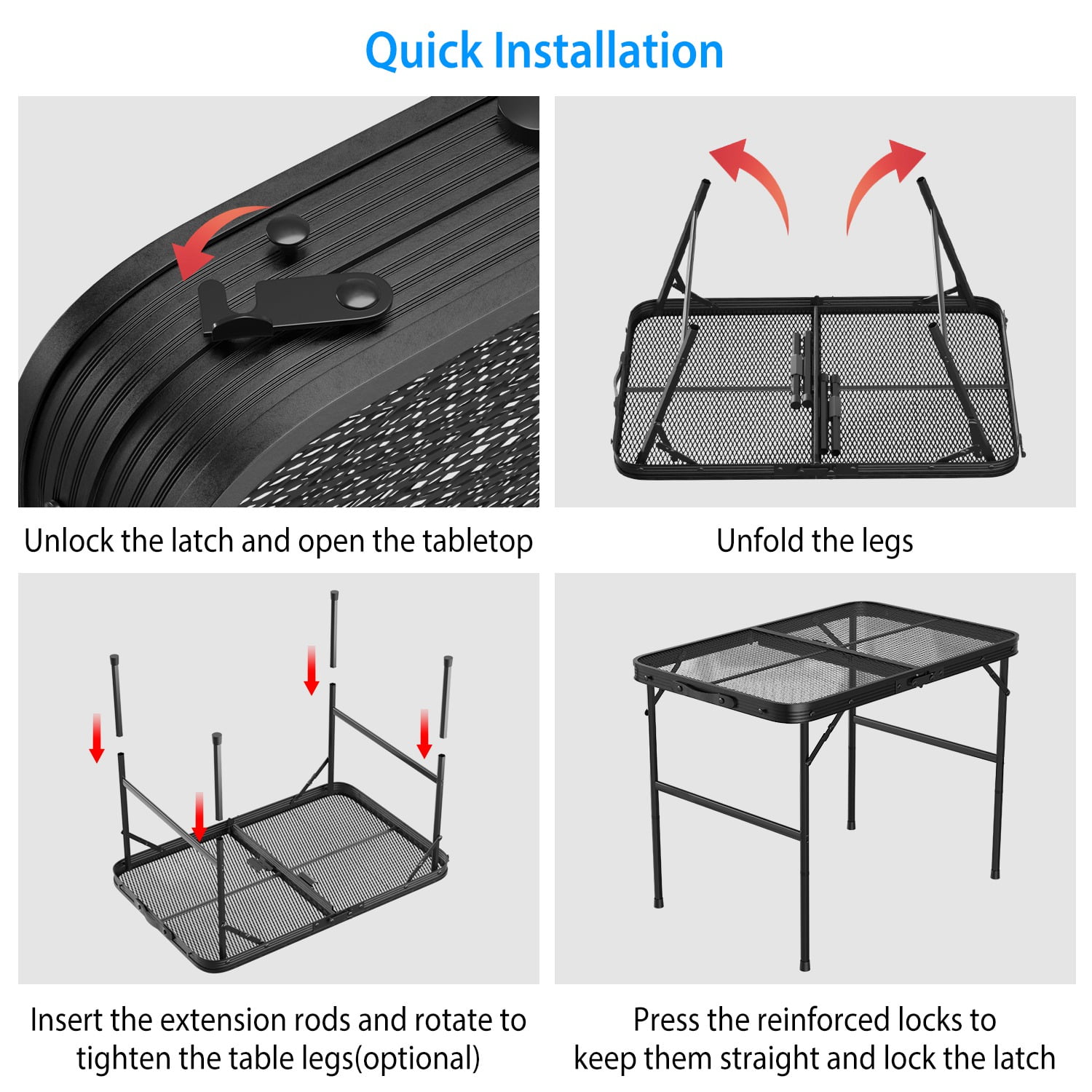 Quick Installation

Unlock the latch and open the tabletop

Unfold the legs

Insert the extension rods and rotate to tighten the table legs(optional)

Press the reinforced locks to keep them straight and lock the latch