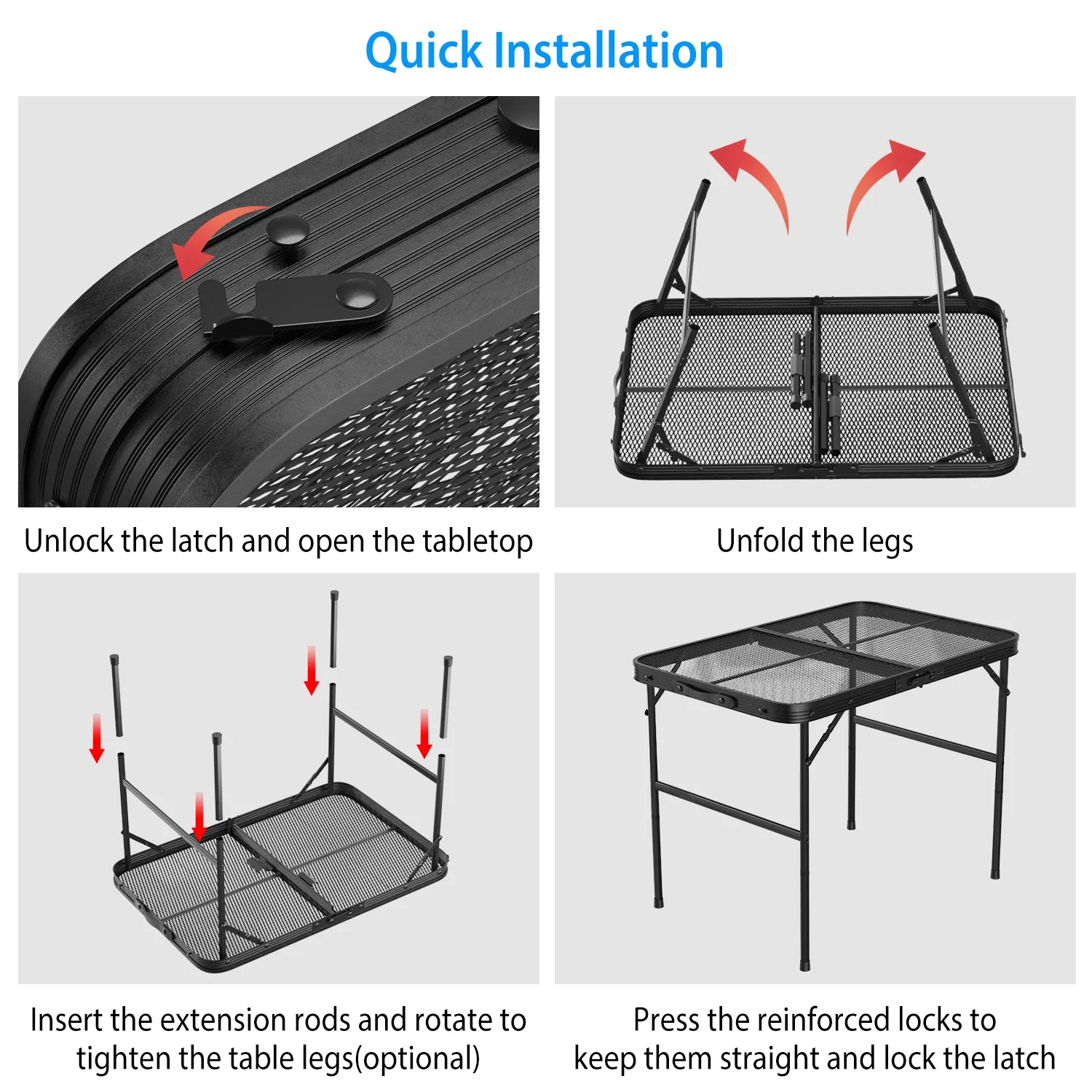 Quick Installation

Unlock the latch and open the tabletop

Unfold the legs

Insert the extension rods and rotate to tighten the table legs(optional)

Press the reinforced locks to keep them straight and lock the latch