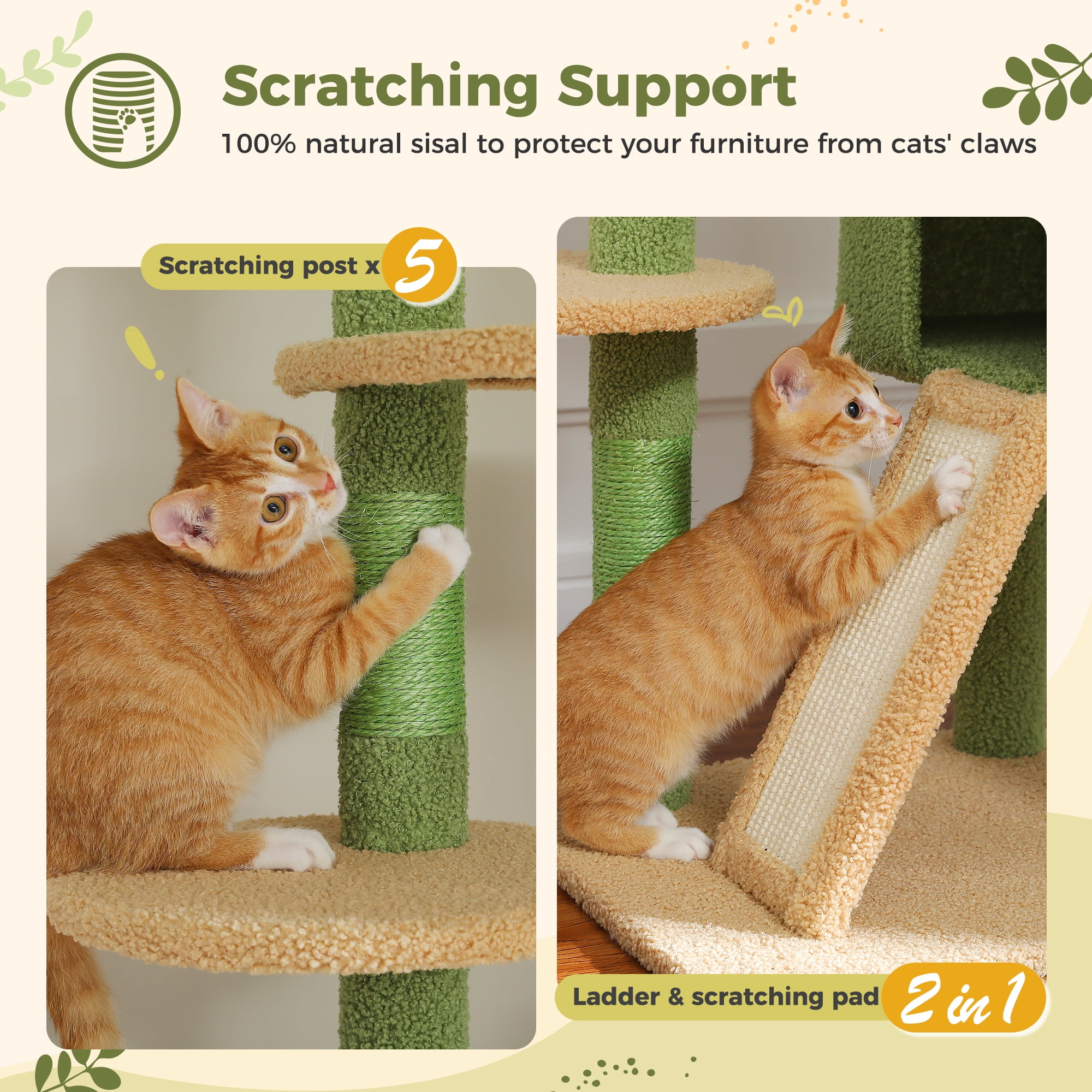 Scratching Support
100% natural sisal to protect your furniture from cats' claws

Scratching post x 5

Ladder & scratching pad 2 in 1