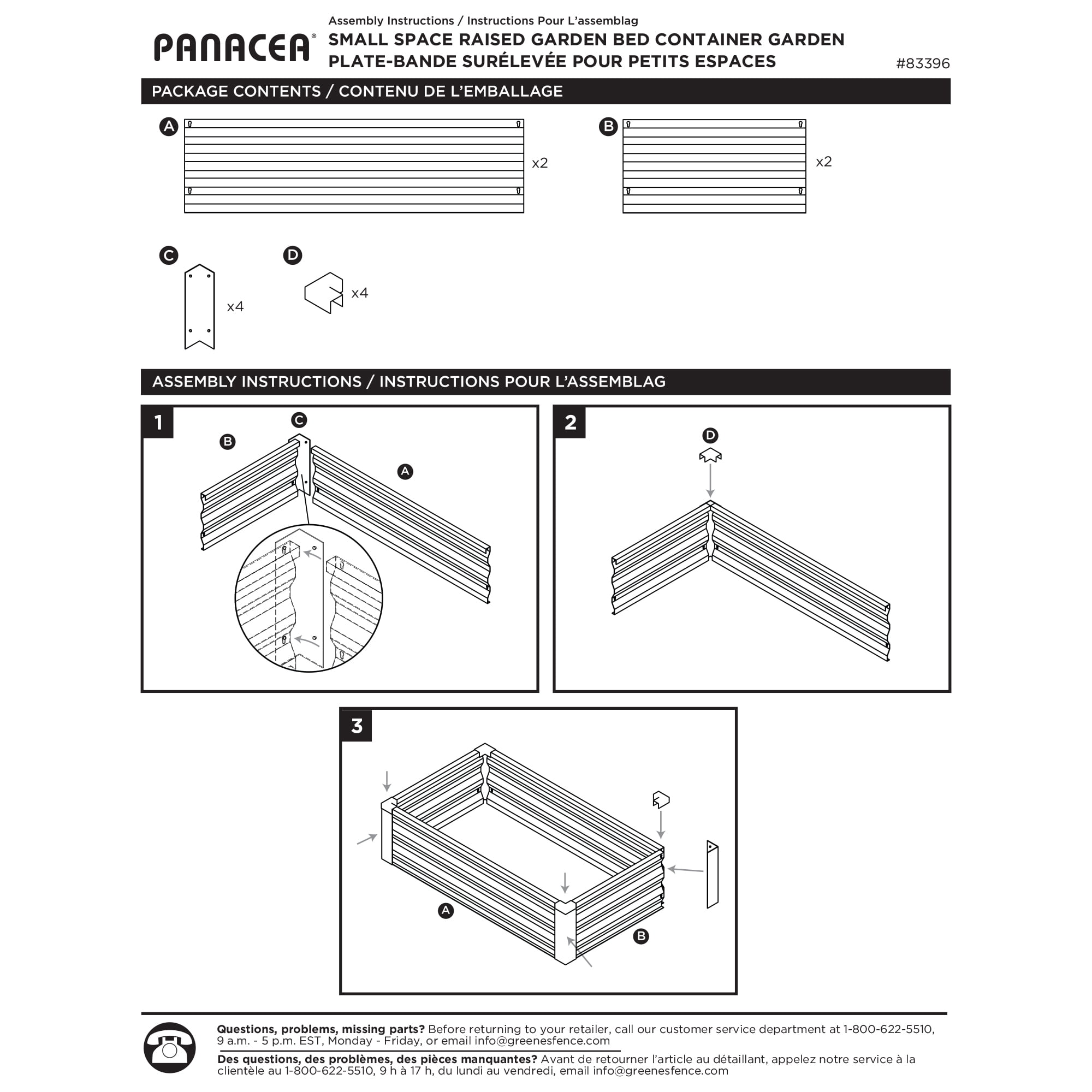 PANACEA®

Assembly Instructions / Instructions Pour L'assemblag

SMALL SPACE RAISED GARDEN BED CONTAINER GARDEN
PLATE-BANDE SURÉLEVÉE POUR PETITS ESPACES

#83396

PACKAGE CONTENTS / CONTENU DE L'EMBALLAGE

A x2

B x2

C x4

D x4

ASSEMBLY INSTRUCTIONS / INSTRUCTIONS POUR L'ASSEMBLAG

1 B C A

2 D

3 A B

Questions, problems, missing parts? Before returning to your retailer, call our customer service department at 1-800-622-5510, 9 a.m. - 5 p.m. EST, Monday - Friday, or email info@greenesfence.com

Des questions, des problèmes, des pièces manquantes? Avant de retourner l'article au détaillant, appelez notre service à la clientèle au 1-800-622-5510, 9 h à 17 h, du lundi au vendredi, email info@greenesfence.com