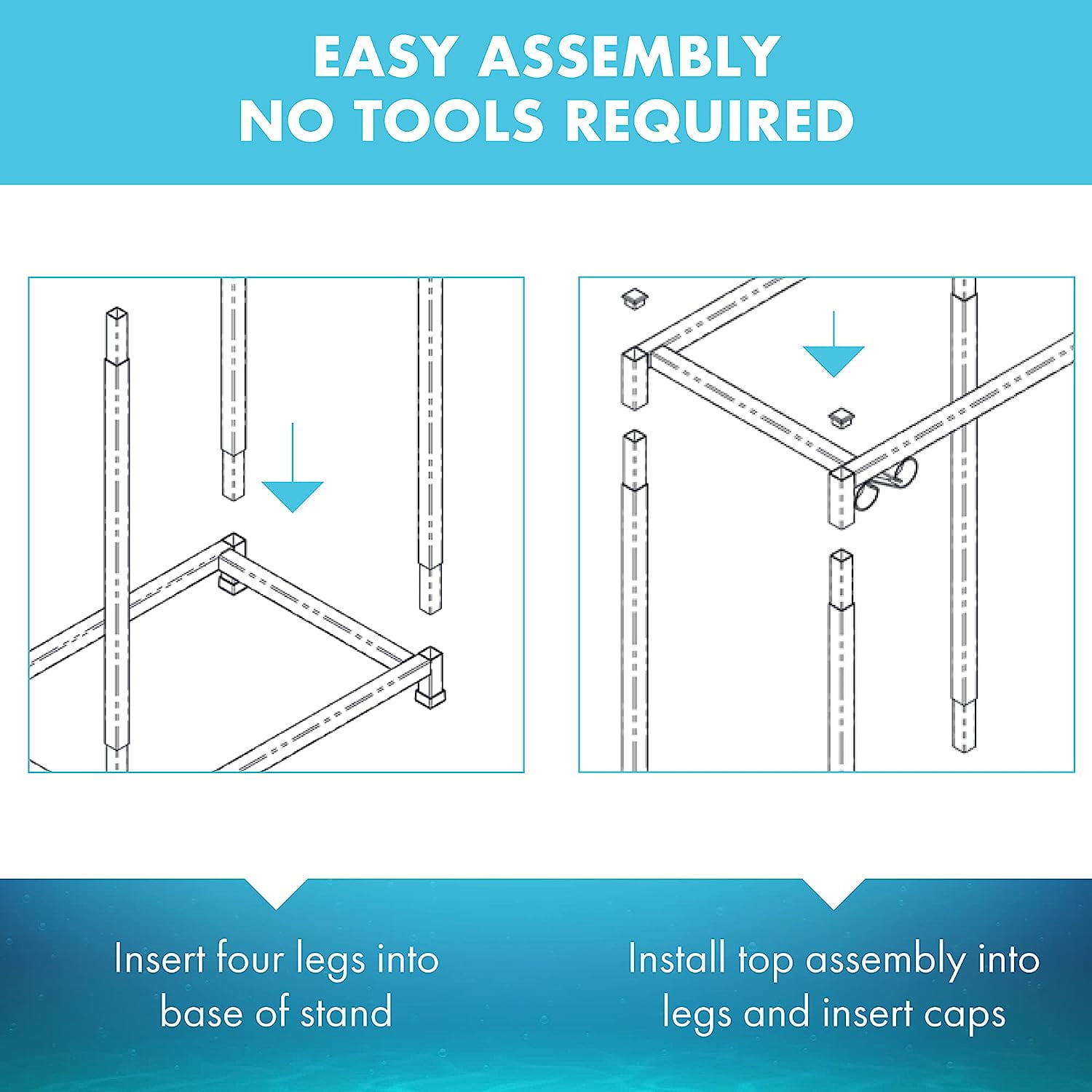 EASY ASSEMBLY
NO TOOLS REQUIRED

Insert four legs into base of stand

Install top assembly into legs and insert caps