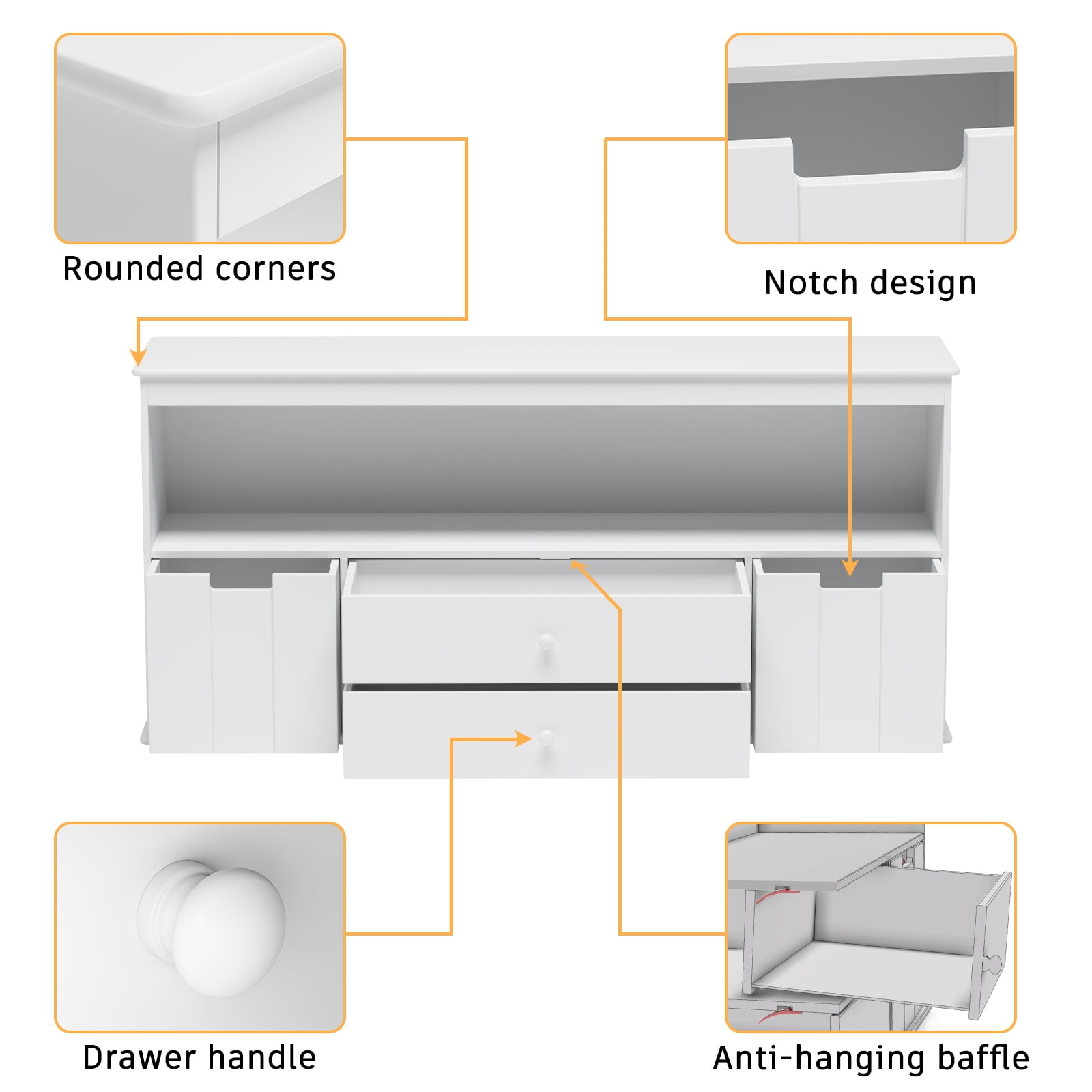 Rounded corners

Notch design

Drawer handle

Anti-hanging baffle