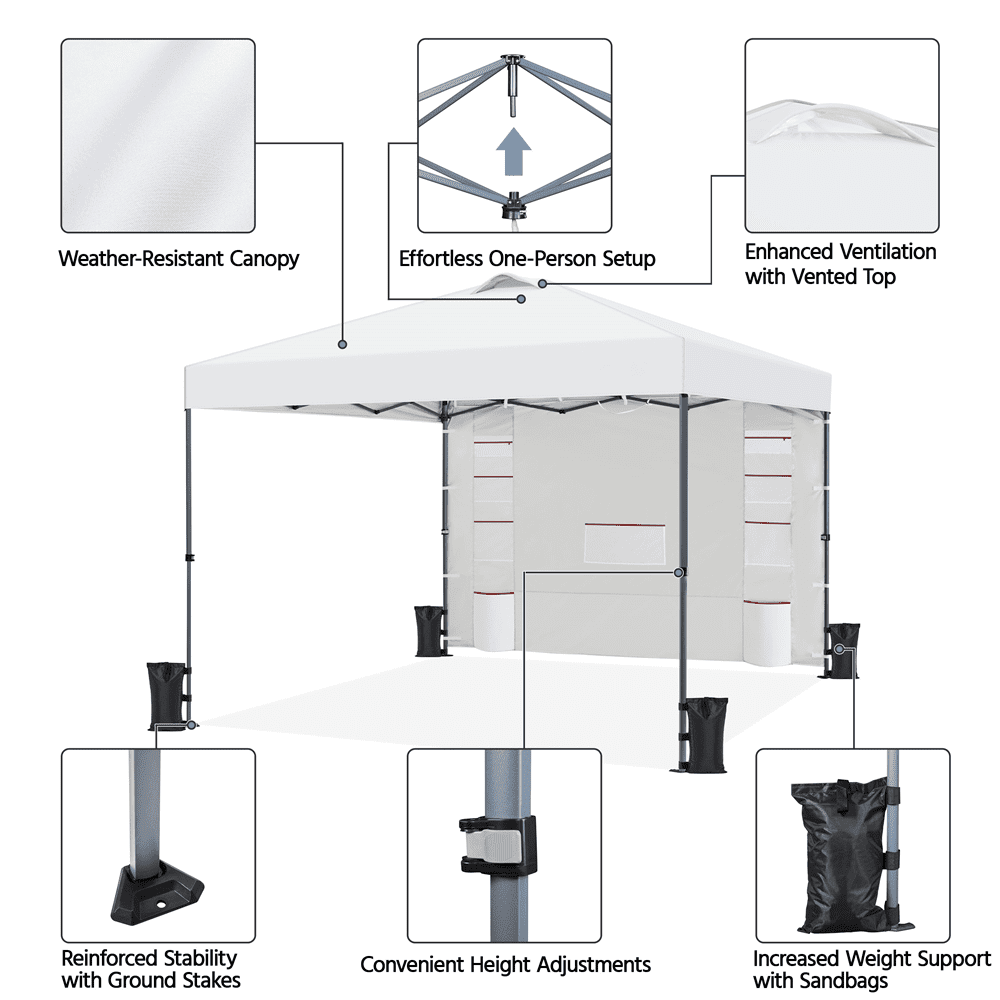 Weather-Resistant Canopy

Effortless One-Person Setup

Enhanced Ventilation with Vented Top

Reinforced Stability with Ground Stakes

Convenient Height Adjustments

Increased Weight Support with Sandbags