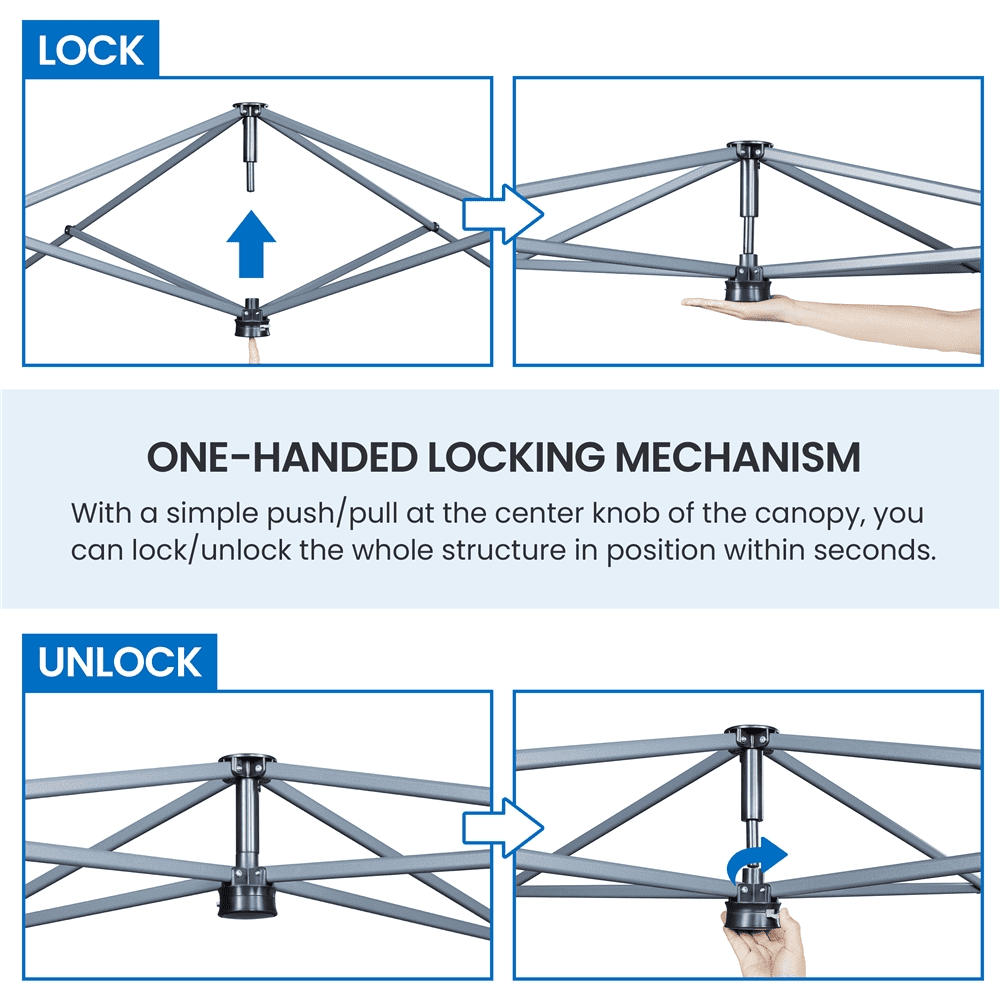 LOCK

ONE-HANDED LOCKING MECHANISM

With a simple push/pull at the center knob of the canopy, you can lock/unlock the whole structure in position within seconds.

UNLOCK