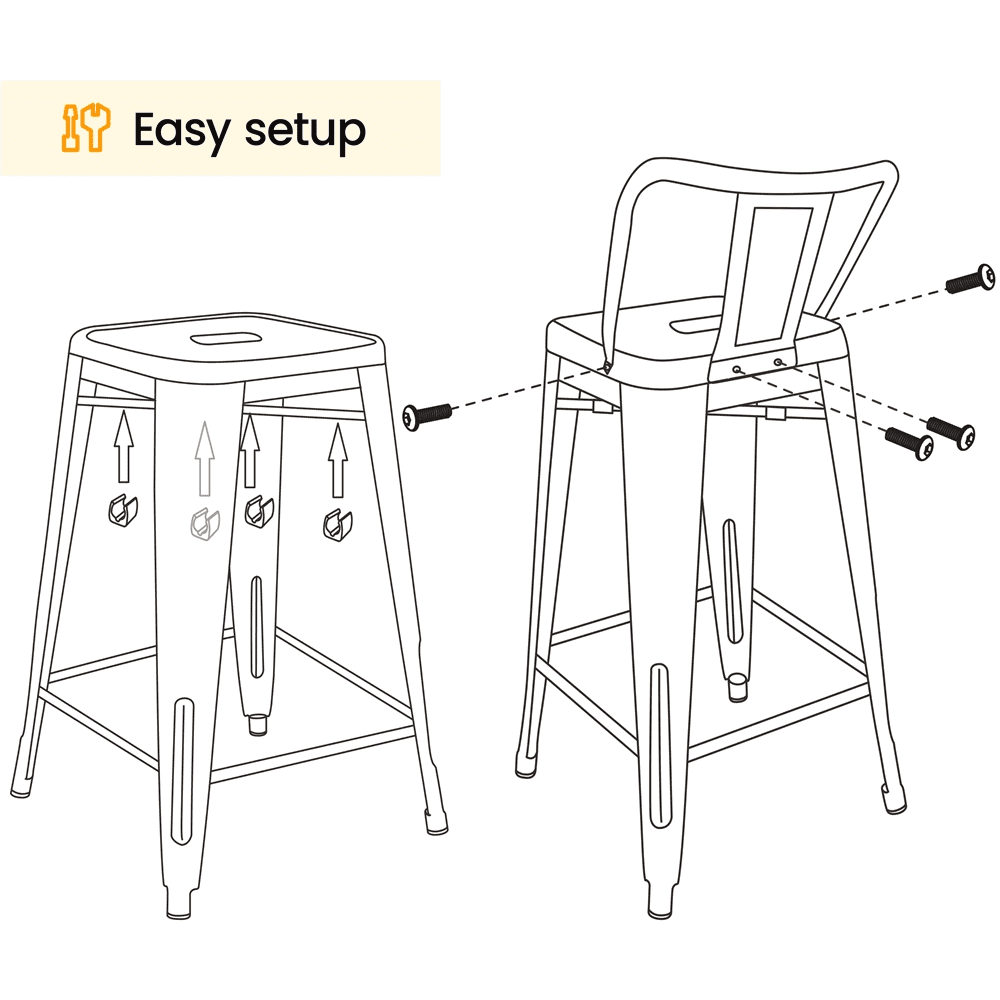 Easy setup