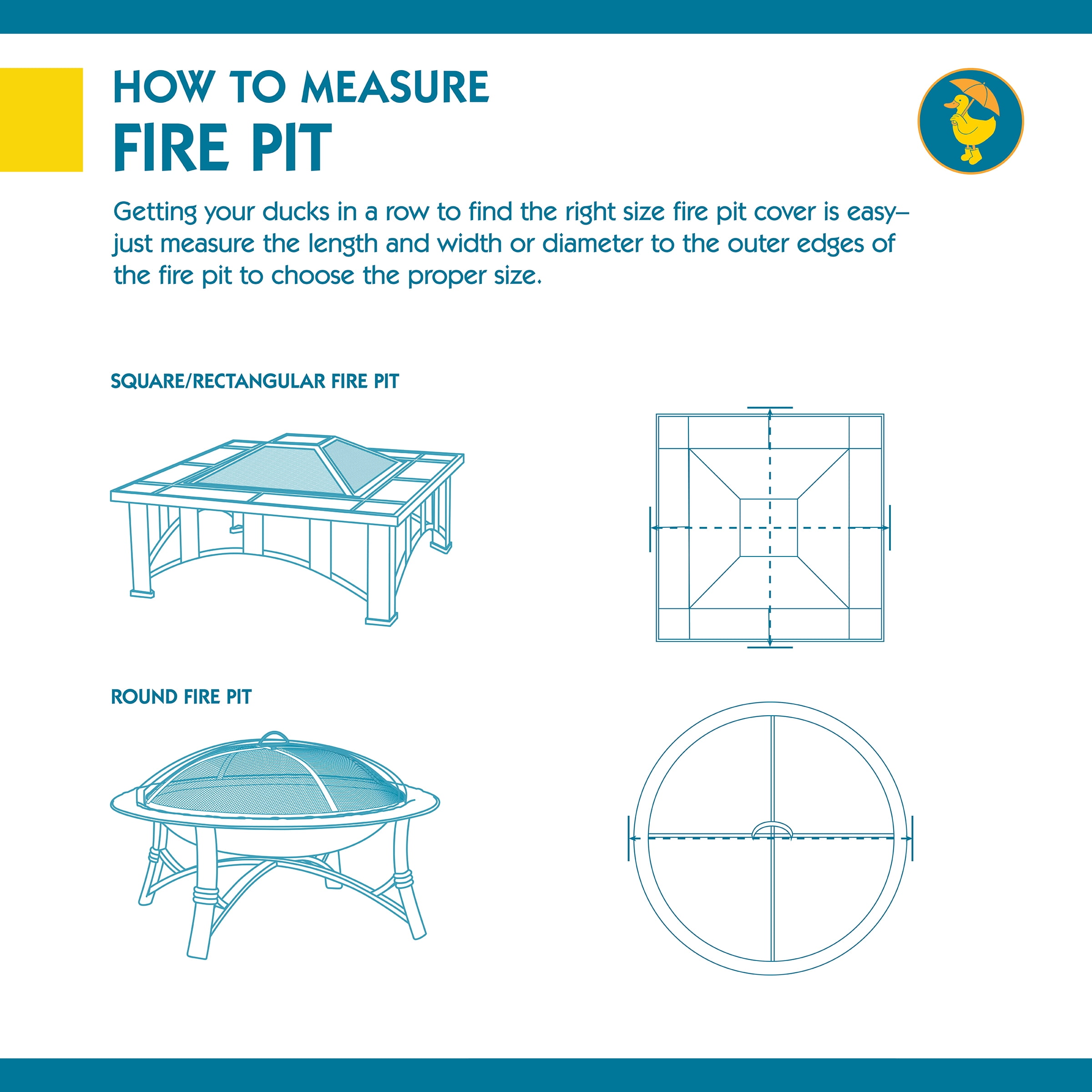 HOW TO MEASURE
FIRE PIT

Getting your ducks in a row to find the right size fire pit cover is easy– just measure the length and width or diameter to the outer edges of the fire pit to choose the proper size.

SQUARE/RECTANGULAR FIRE PIT

ROUND FIRE PIT