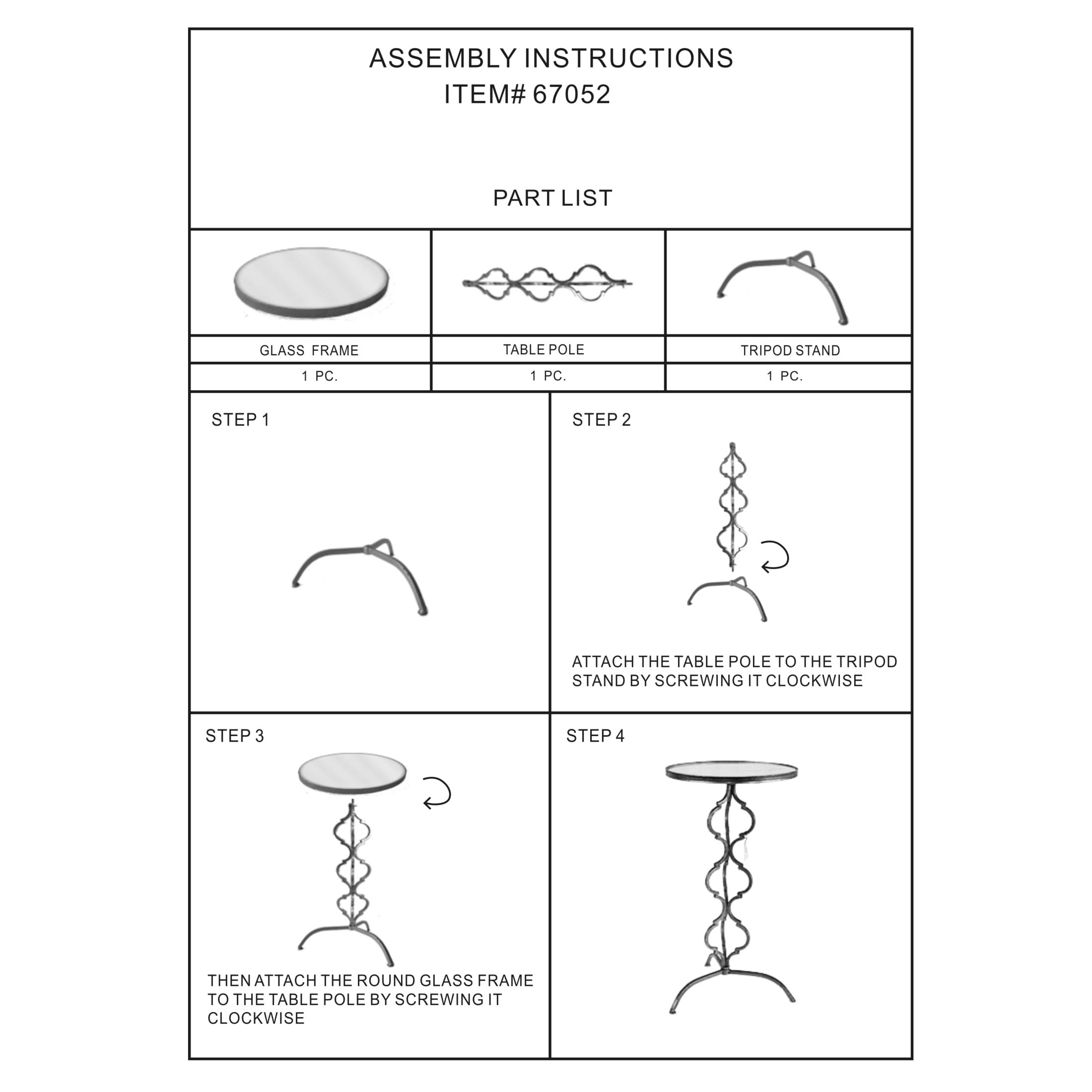 ASSEMBLY INSTRUCTIONS
ITEM# 67052

PART LIST

| GLASS FRAME | TABLE POLE | TRIPOD STAND |
|---|---|---|
| 1 PC. | 1 PC. | 1 PC. |

STEP 1

STEP 2

ATTACH THE TABLE POLE TO THE TRIPOD STAND BY SCREWING IT CLOCKWISE

STEP 3

THEN ATTACH THE ROUND GLASS FRAME TO THE TABLE POLE BY SCREWING IT CLOCKWISE

STEP 4