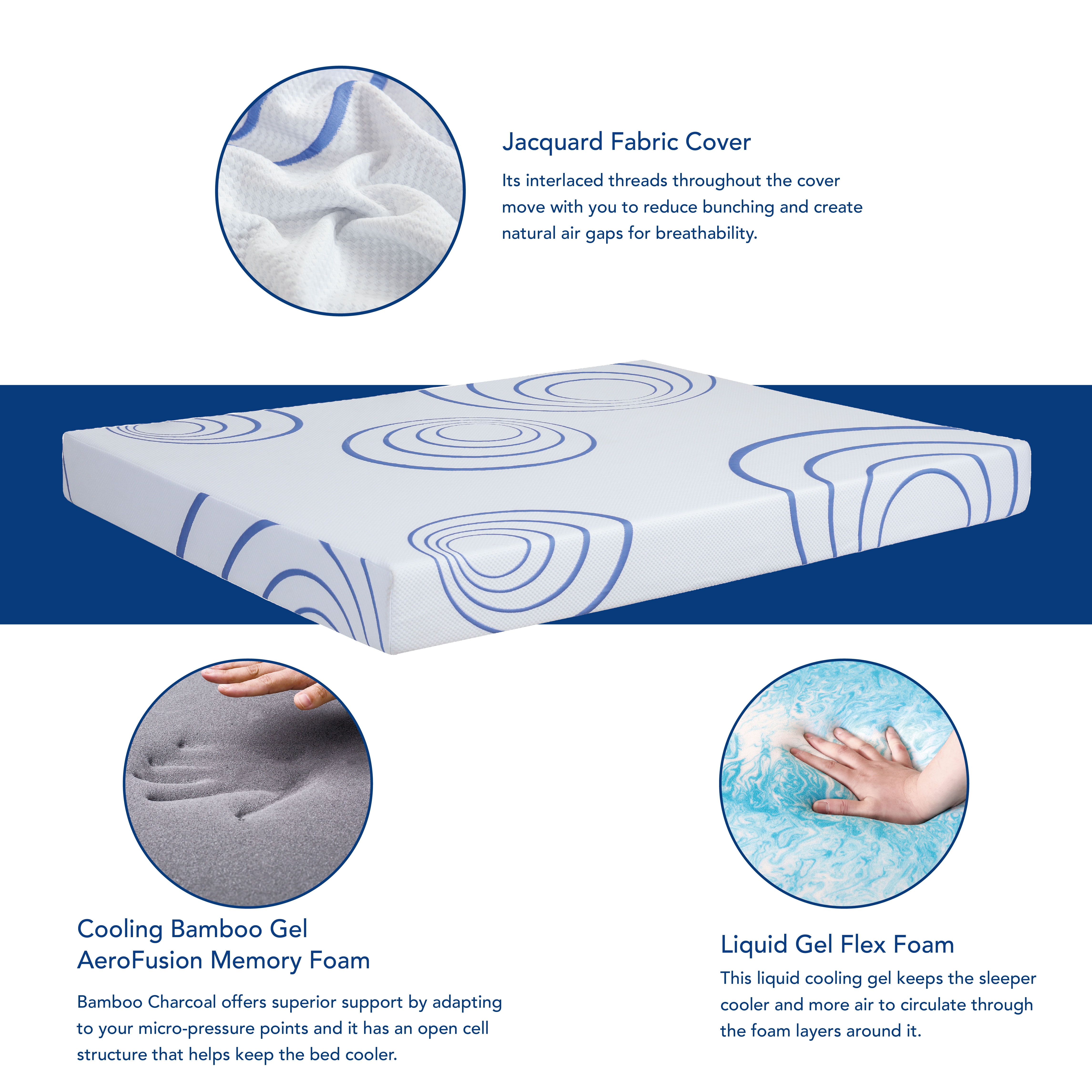 Jacquard Fabric Cover

Its interlaced threads throughout the cover move with you to reduce bunching and create natural air gaps for breathability.

Cooling Bamboo Gel AeroFusion Memory Foam

Bamboo Charcoal offers superior support by adapting to your micro-pressure points and it has an open cell structure that helps keep the bed cooler.

Liquid Gel Flex Foam

This liquid cooling gel keeps the sleeper cooler and more air to circulate through the foam layers around it.