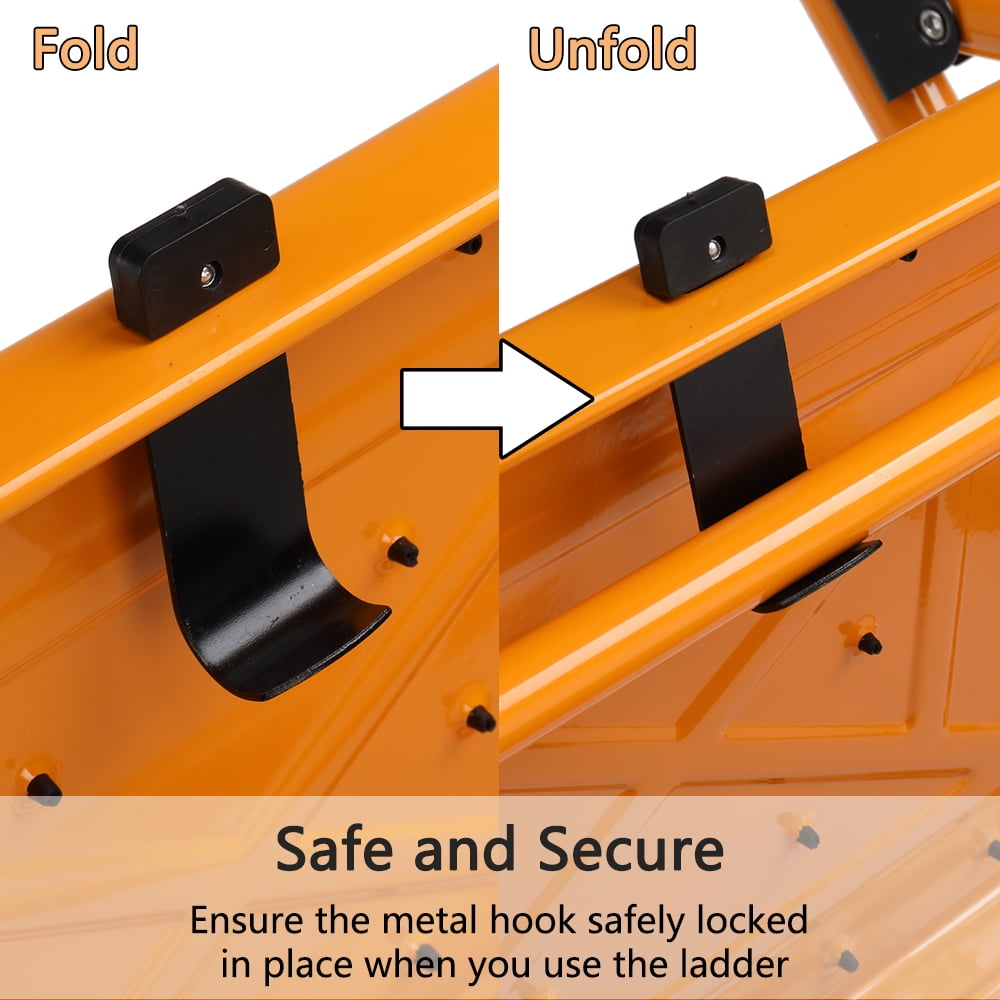 Fold

Unfold

Safe and Secure

Ensure the metal hook safely locked in place when you use the ladder