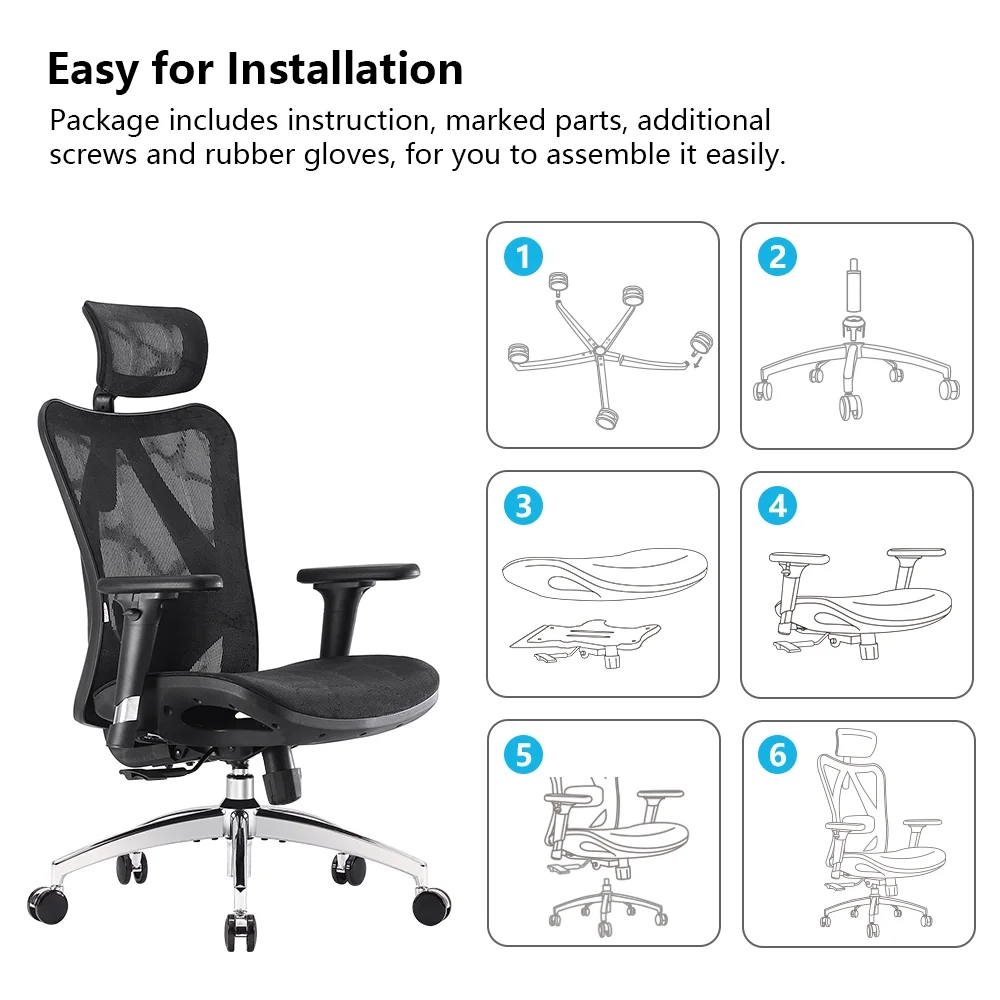 Easy for Installation

Package includes instruction, marked parts, additional screws and rubber gloves, for you to assemble it easily.

1

2

3

4

5

6