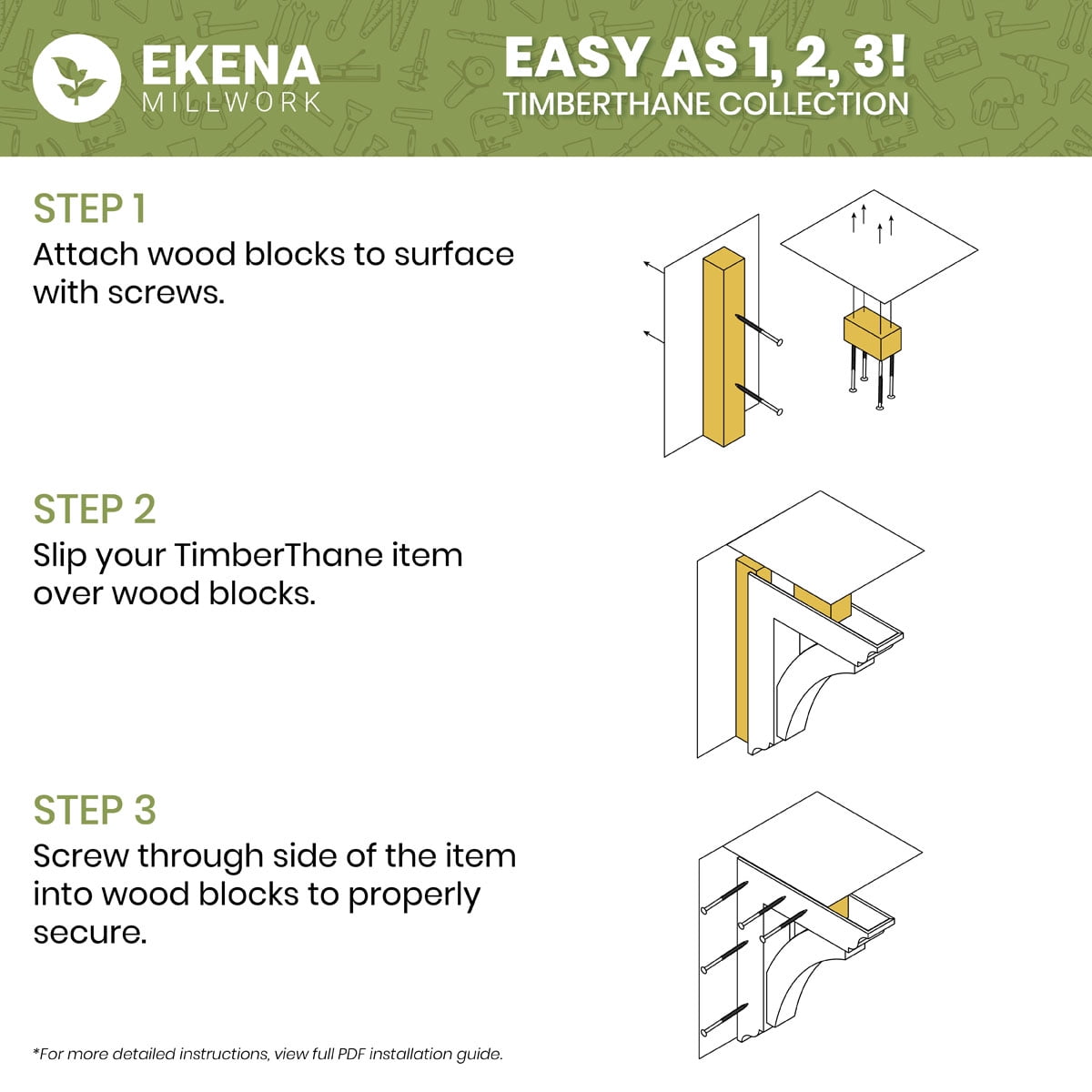 EKENA
MILLWORK

EASY AS 1, 2, 3!
TIMBERTHANE COLLECTION

STEP 1
Attach wood blocks to surface with screws.

STEP 2
Slip your TimberThane item over wood blocks.

STEP 3
Screw through side of the item into wood blocks to properly secure.

*For more detailed instructions, view full PDF installation guide.