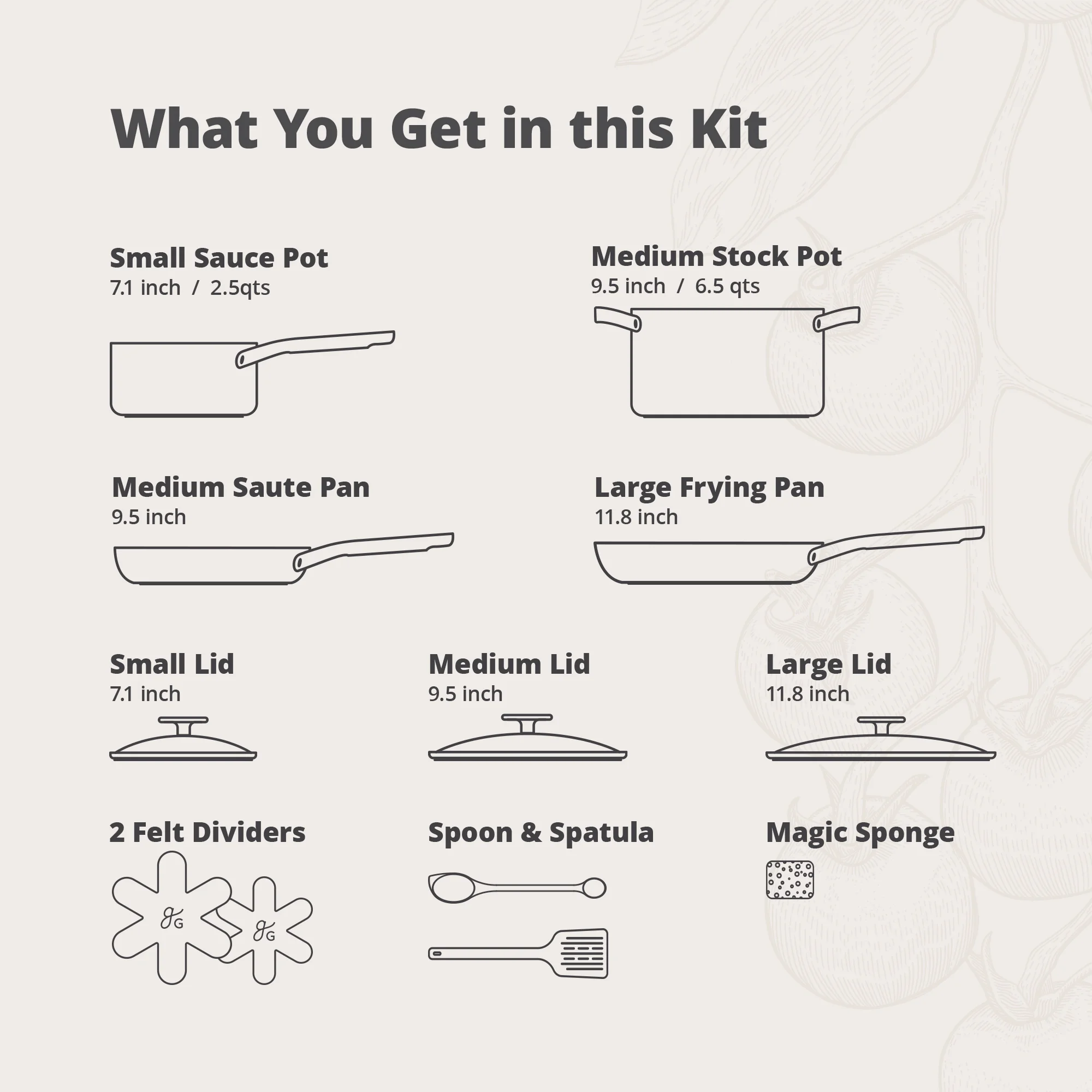 What You Get in this Kit

Small Sauce Pot
7.1 inch / 2.5qts

Medium Stock Pot
9.5 inch / 6.5 qts

Medium Saute Pan
9.5 inch

Large Frying Pan
11.8 inch

Small Lid
7.1 inch

Medium Lid
9.5 inch

Large Lid
11.8 inch

2 Felt Dividers

GG

GG

Spoon & Spatula

Magic Sponge