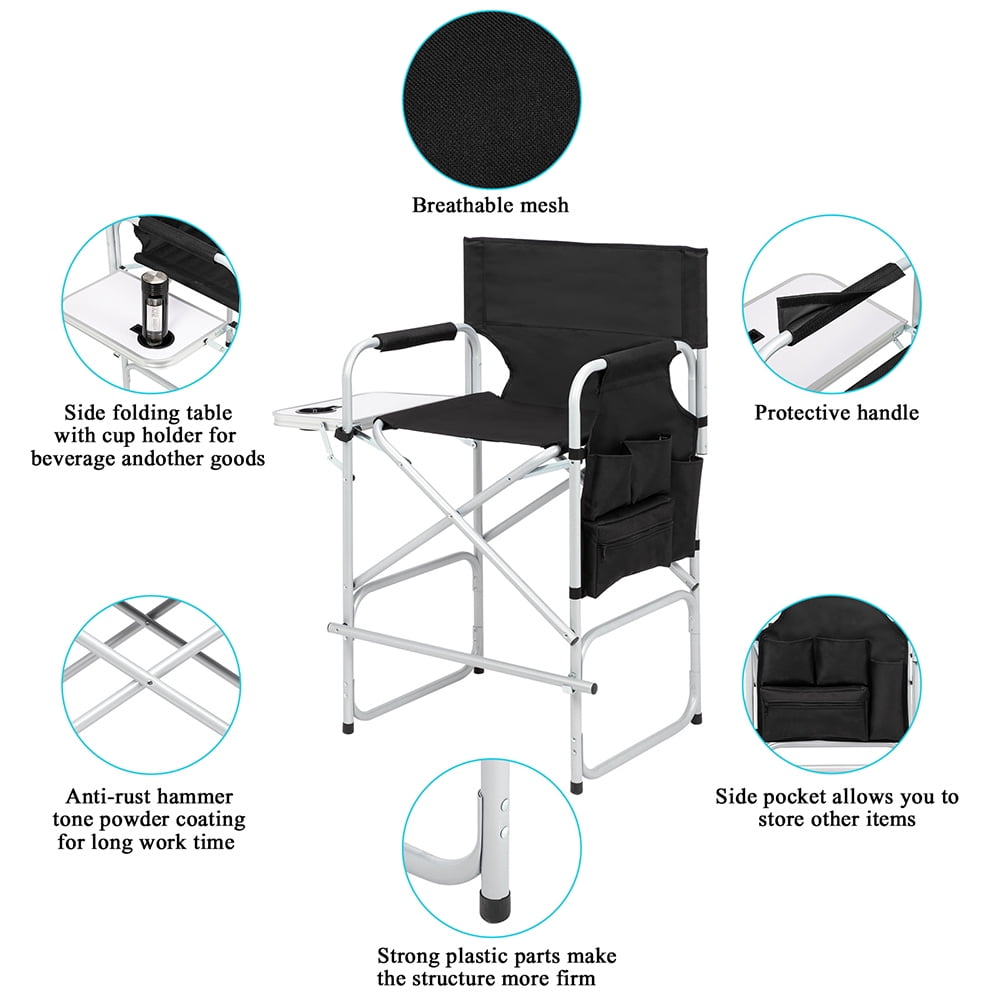 Breathable mesh

Side folding table with cup holder for beverage andother goods

Protective handle

Anti-rust hammer tone powder coating for long work time

Side pocket allows you to store other items

Strong plastic parts make the structure more firm