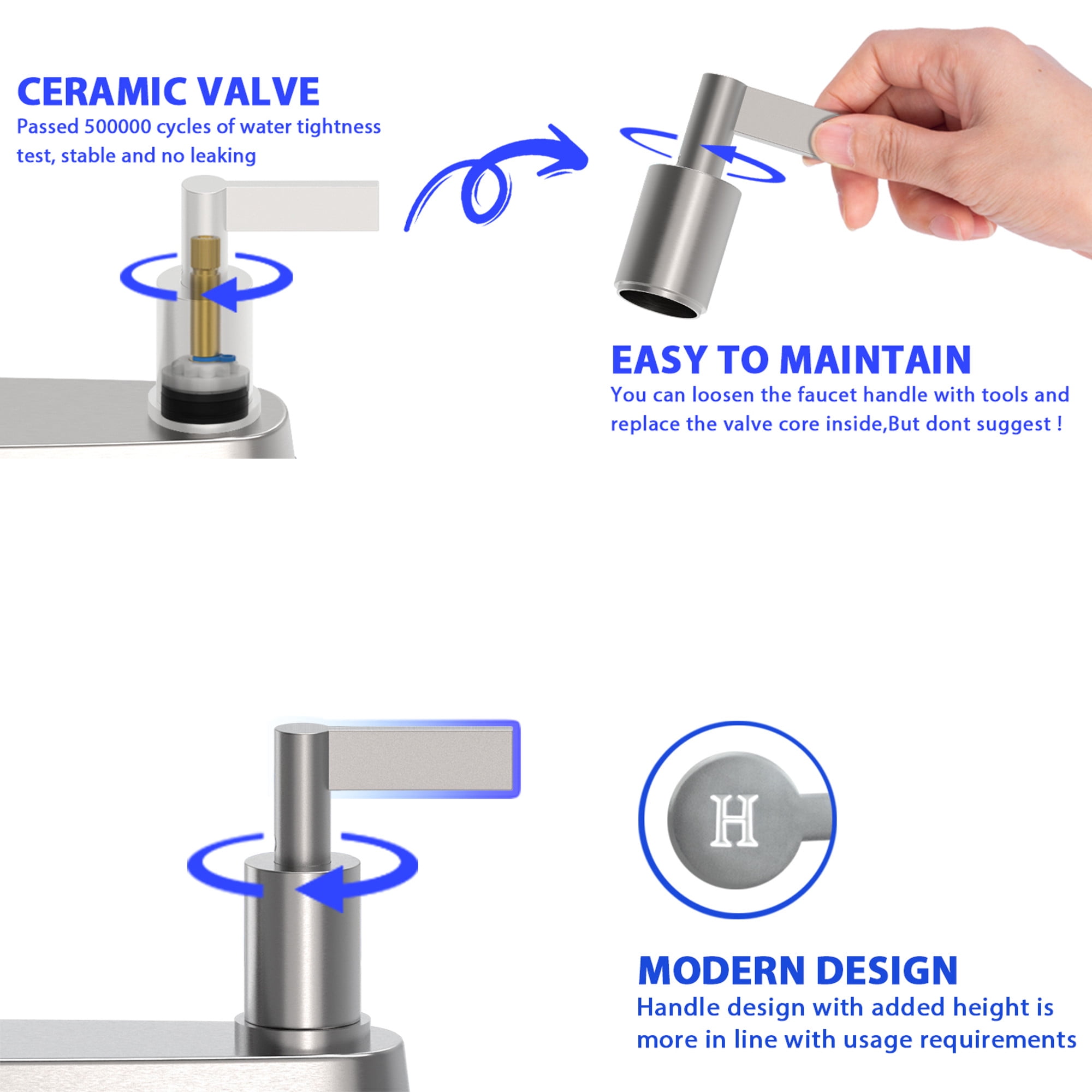 CERAMIC VALVE
Passed 500000 cycles of water tightness test, stable and no leaking

EASY TO MAINTAIN
You can loosen the faucet handle with tools and replace the valve core inside,But dont suggest !

H

MODERN DESIGN
Handle design with added height is more in line with usage requirements