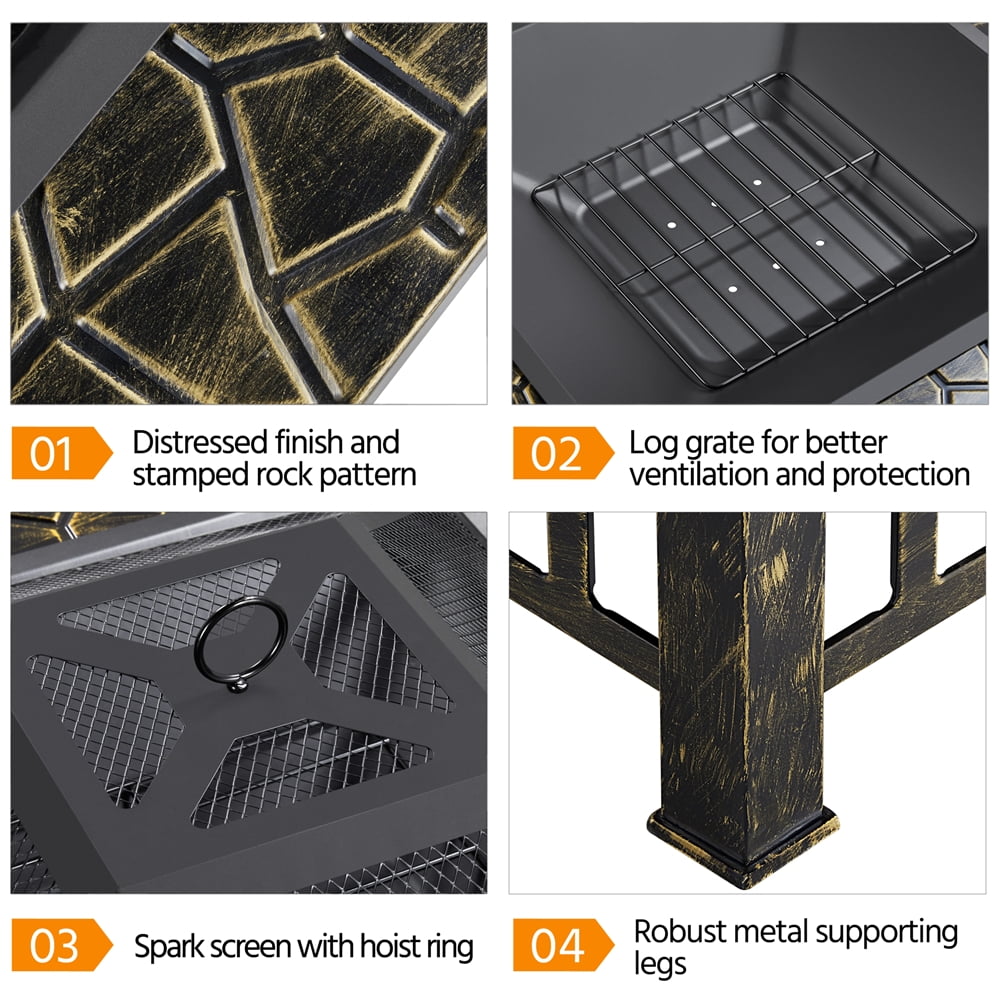 01 Distressed finish and stamped rock pattern

02 Log grate for better ventilation and protection

03 Spark screen with hoist ring

04 Robust metal supporting legs