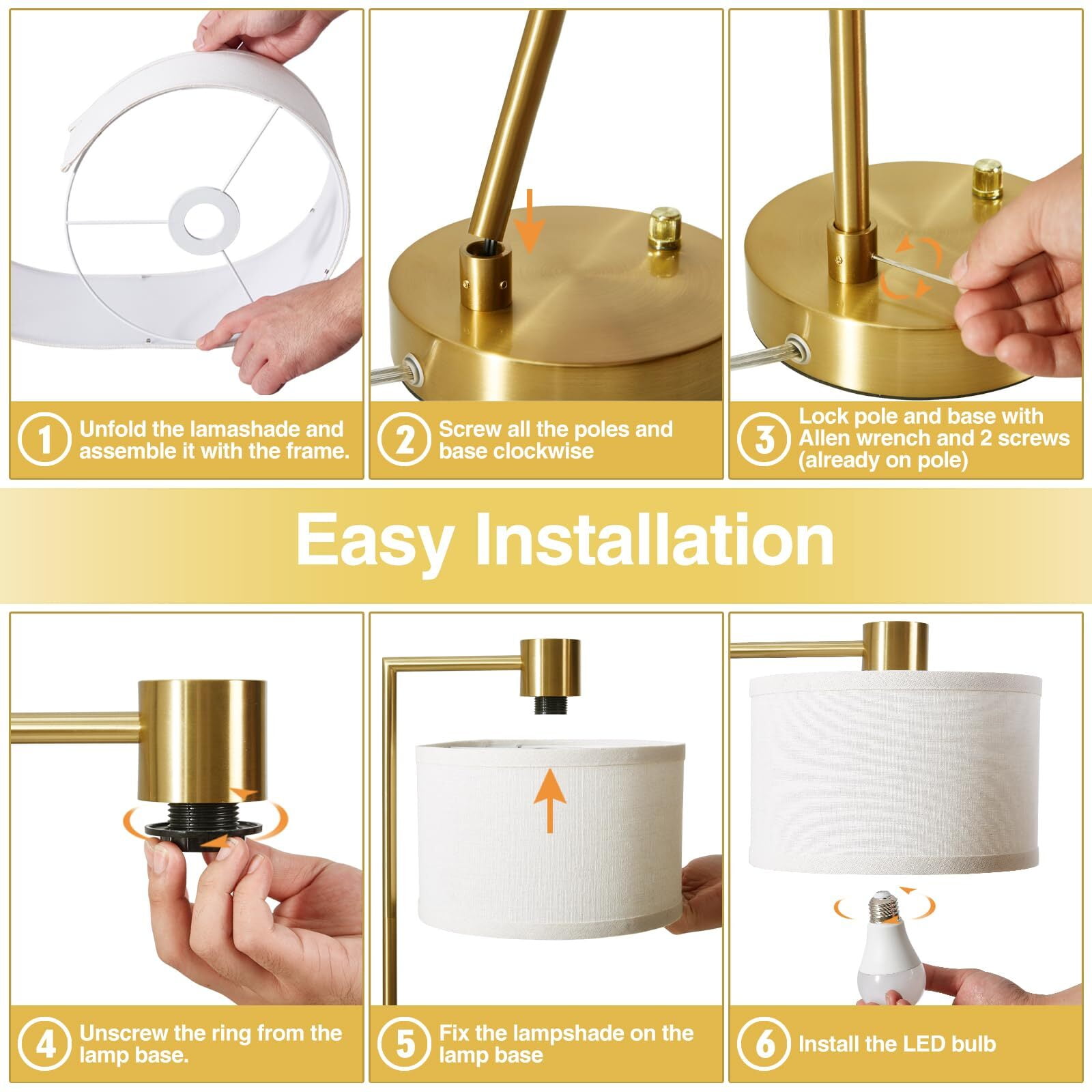 1 Unfold the lamashade and assemble it with the frame.

2 Screw all the poles and base clockwise

3 Lock pole and base with Allen wrench and 2 screws (already on pole)

Easy Installation

4 Unscrew the ring from the lamp base.

5 Fix the lampshade on the lamp base

6 Install the LED bulb