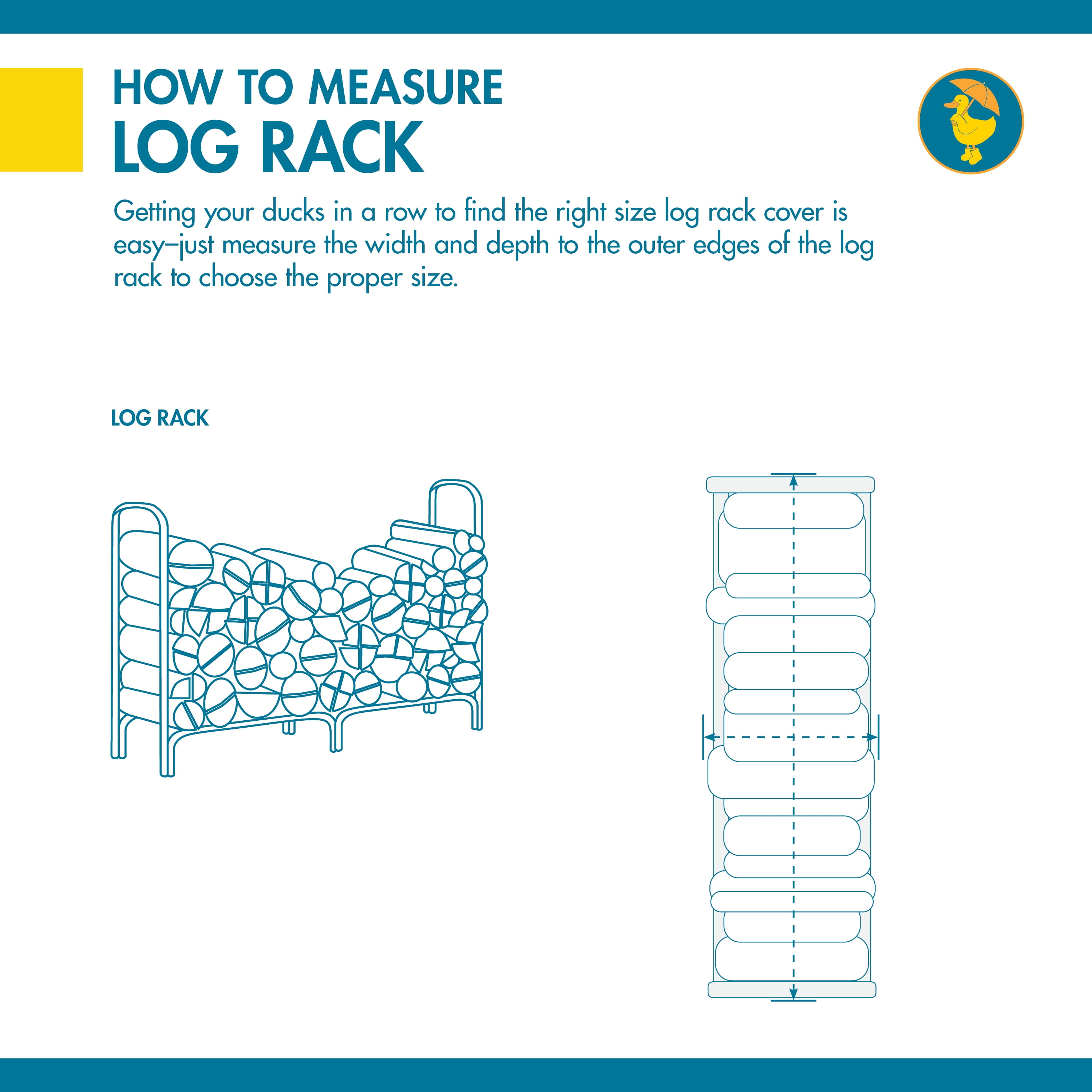 HOW TO MEASURE
LOG RACK

Getting your ducks in a row to find the right size log rack cover is easy–just measure the width and depth to the outer edges of the log rack to choose the proper size.

LOG RACK