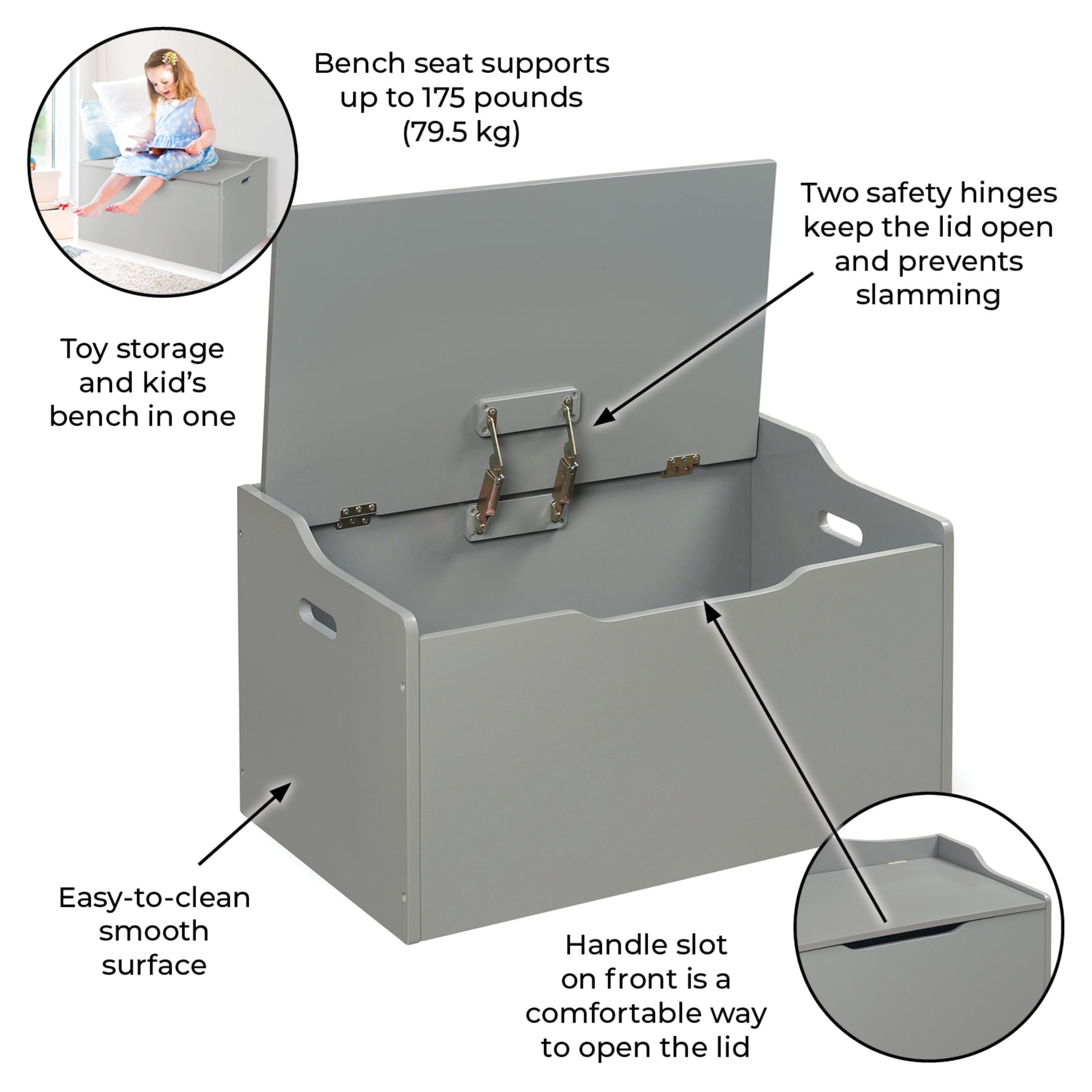 Bench seat supports up to 175 pounds (79.5 kg)

Two safety hinges keep the lid open and prevents slamming

Toy storage and kid's bench in one

Easy-to-clean smooth surface

Handle slot on front is a comfortable way to open the lid