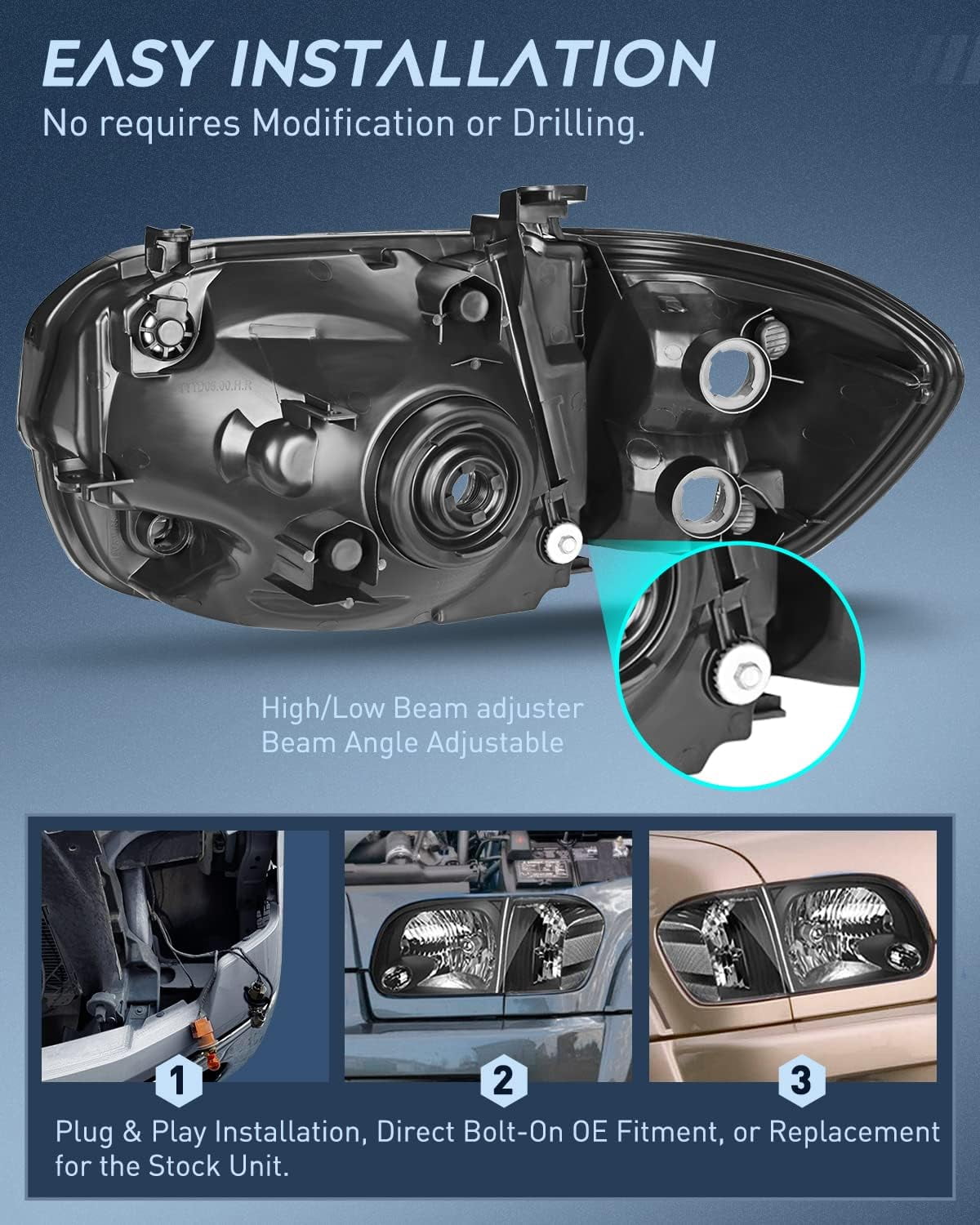 EASY INSTALLATION
No requires Modification or Drilling.

High/Low Beam adjuster
Beam Angle Adjustable

1

2

3

Plug & Play Installation, Direct Bolt-On OE Fitment, or Replacement for the Stock Unit.