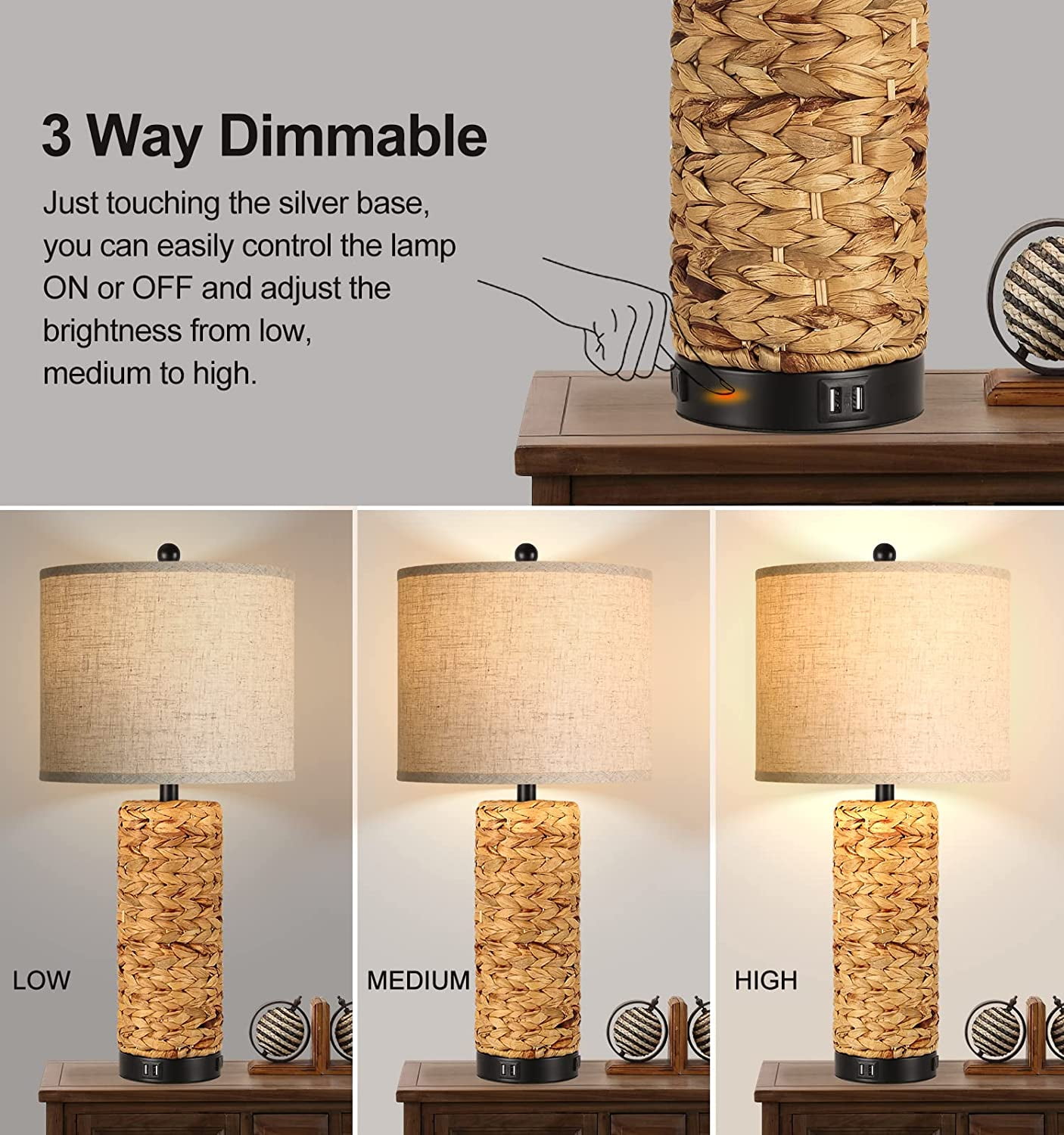 3 Way Dimmable

Just touching the silver base, you can easily control the lamp ON or OFF and adjust the brightness from low, medium to high.

LOW

MEDIUM

HIGH