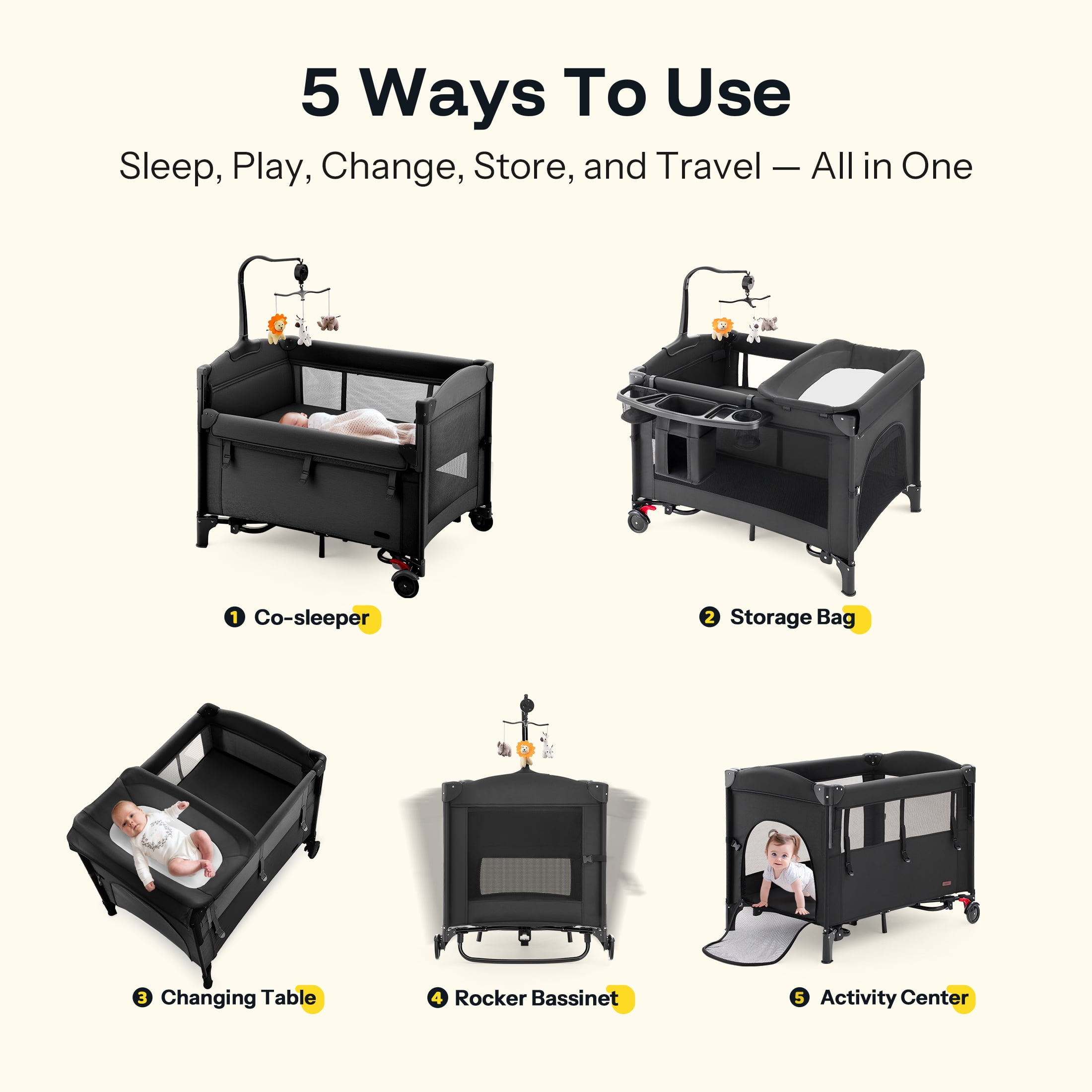 5 Ways To Use

Sleep, Play, Change, Store, and Travel — All in One

1 Co-sleeper

2 Storage Bag

3 Changing Table

4 Rocker Bassinet

5 Activity Center