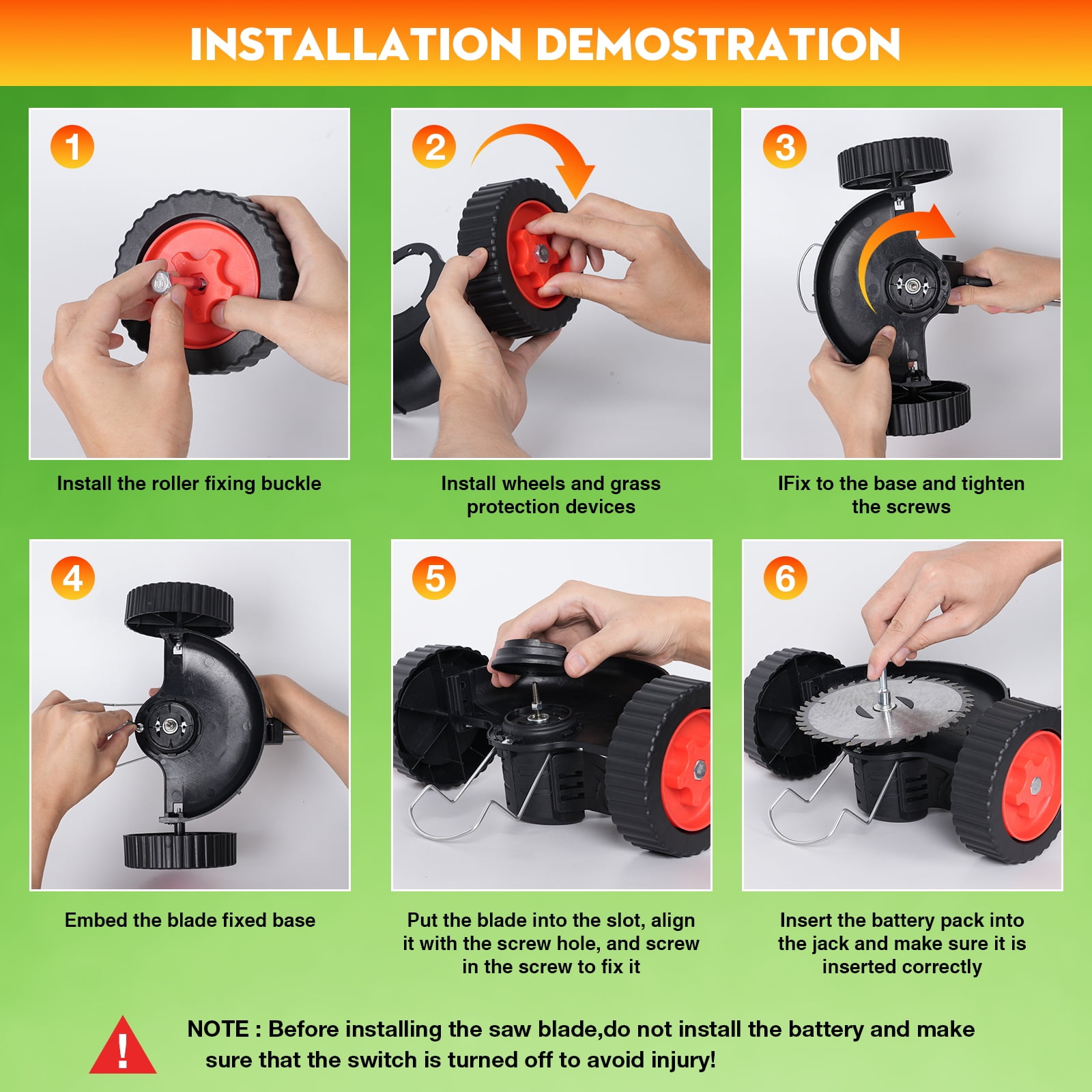 INSTALLATION DEMOSTRATION

1

Install the roller fixing buckle

2

Install wheels and grass protection devices

3

IFix to the base and tighten the screws

4

Embed the blade fixed base

5

Put the blade into the slot, align it with the screw hole, and screw in the screw to fix it

6

Insert the battery pack into the jack and make sure it is inserted correctly

!

NOTE : Before installing the saw blade,do not install the battery and make sure that the switch is turned off to avoid injury!