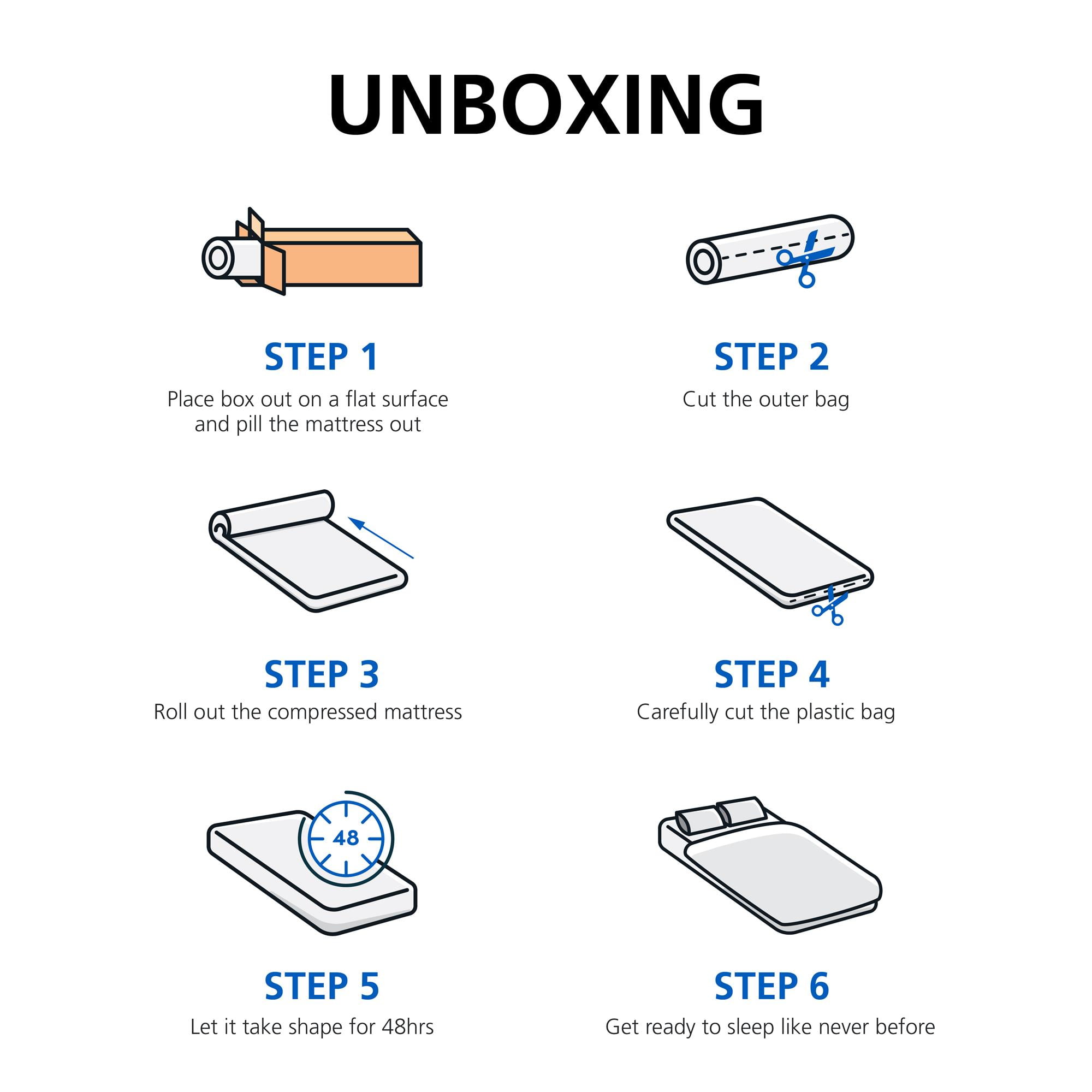 UNBOXING

STEP 1
Place box out on a flat surface and pill the mattress out

STEP 2
Cut the outer bag

STEP 3
Roll out the compressed mattress

STEP 4
Carefully cut the plastic bag

48

STEP 5
Let it take shape for 48hrs

STEP 6
Get ready to sleep like never before