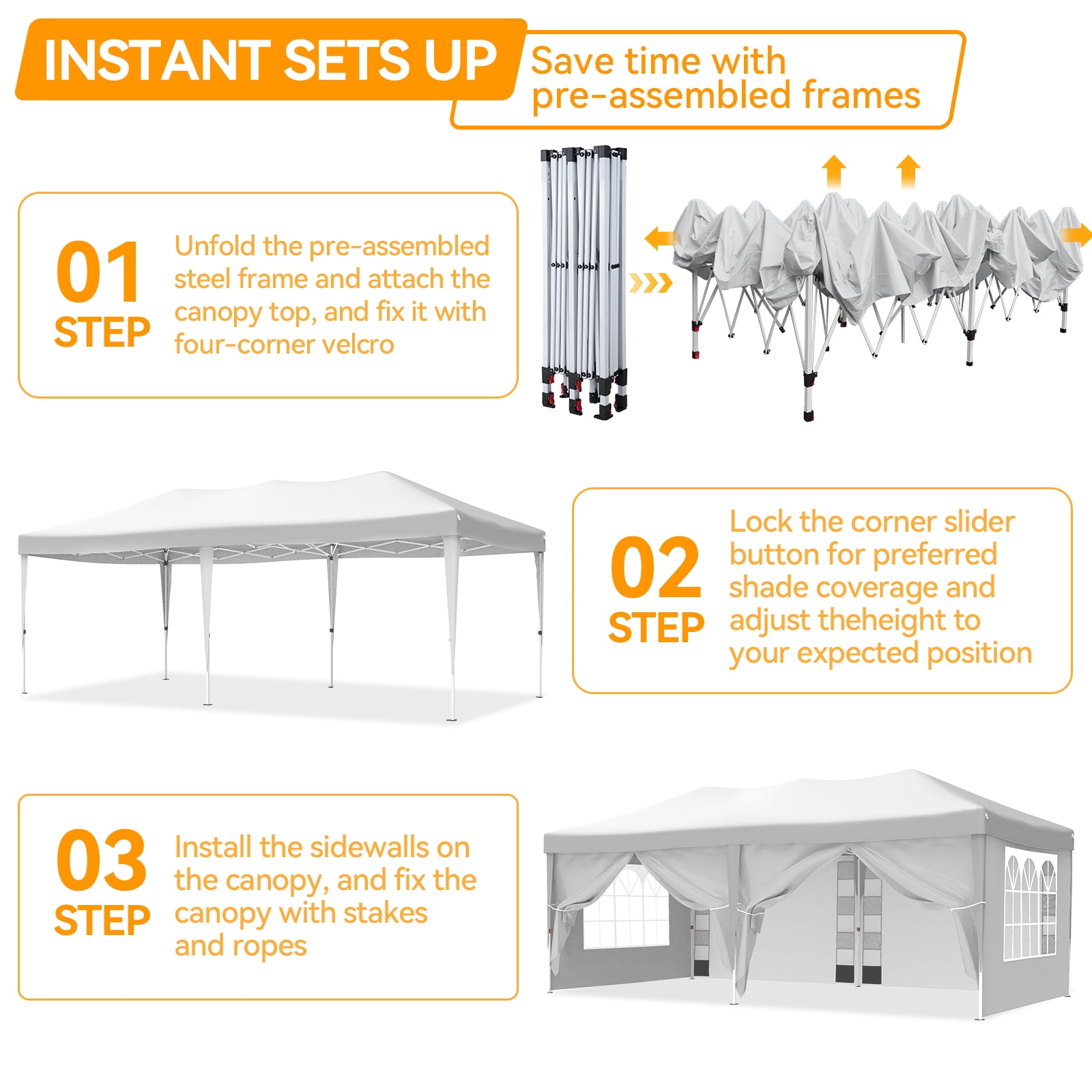 INSTANT SETS UP

Save time with pre-assembled frames

01 STEP

Unfold the pre-assembled steel frame and attach the canopy top, and fix it with four-corner velcro

02 STEP

Lock the corner slider button for preferred shade coverage and adjust theheight to your expected position

03 STEP

Install the sidewalls on the canopy, and fix the canopy with stakes and ropes