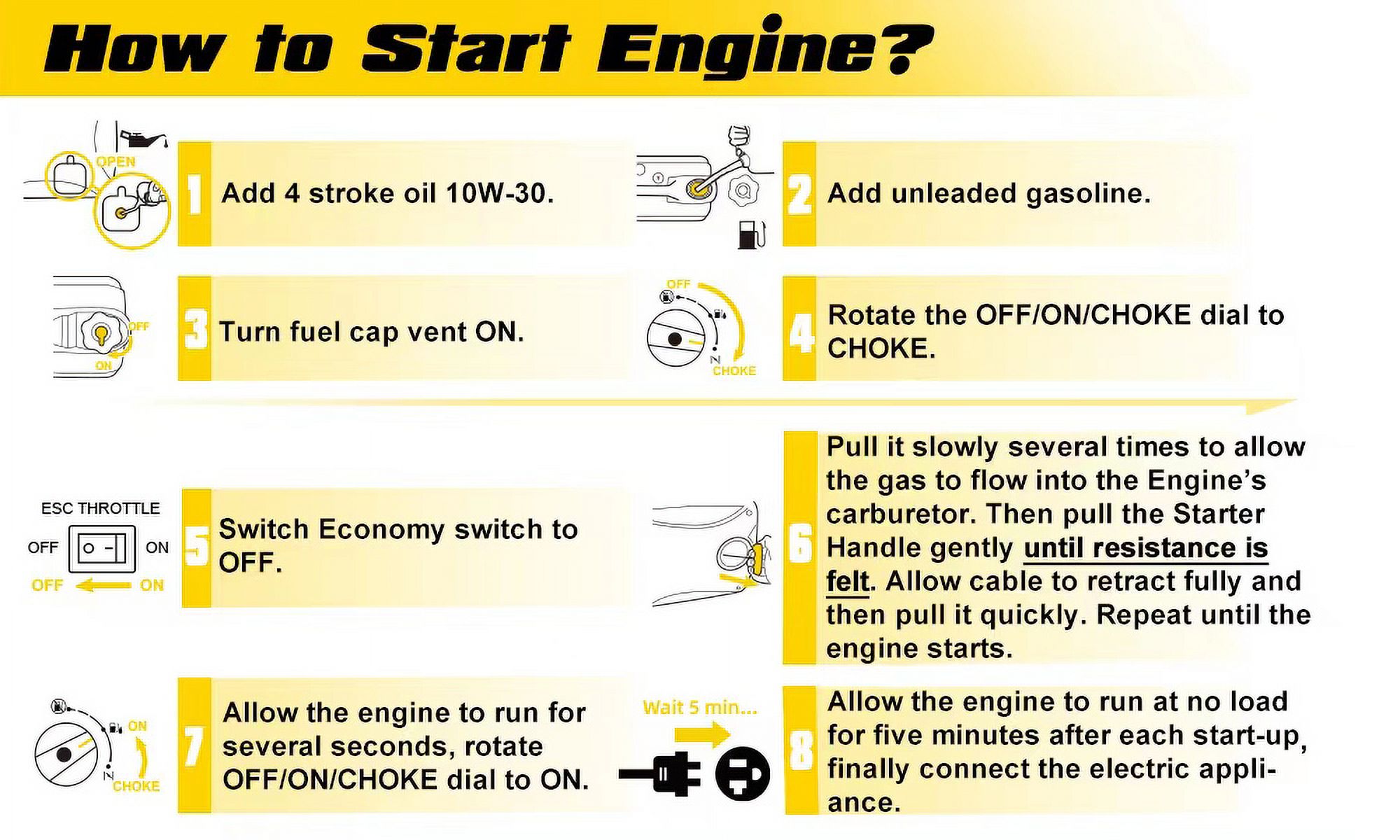 How to Start Engine?

OPEN

1 Add 4 stroke oil 10W-30.

2 Add unleaded gasoline.

OFF
ON

3 Turn fuel cap vent ON.

OFF
CHOKE

4 Rotate the OFF/ON/CHOKE dial to CHOKE.

ESC THROTTLE
OFF ON
OFF ON

5 Switch Economy switch to OFF.

6 Pull it slowly several times to allow the gas to flow into the Engine's carburetor. Then pull the Starter Handle gently until resistance is felt. Allow cable to retract fully and then pull it quickly. Repeat until the engine starts.

ON
CHOKE

7 Allow the engine to run for several seconds, rotate OFF/ON/CHOKE dial to ON.

Wait 5 min...

8 Allow the engine to run at no load for five minutes after each start-up, finally connect the electric appliance.