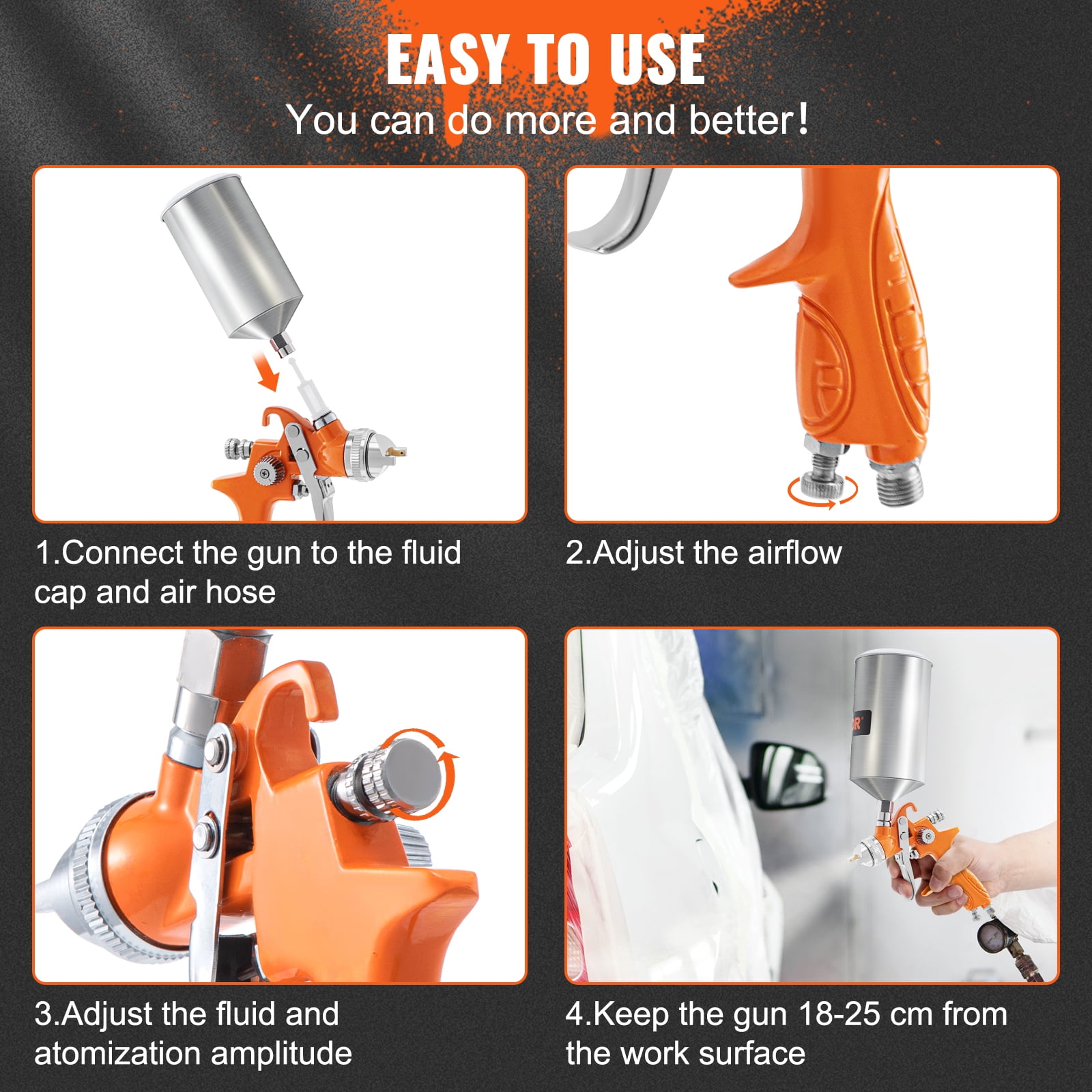 EASY TO USE
You can do more and better!

1.Connect the gun to the fluid cap and air hose

2.Adjust the airflow

3.Adjust the fluid and atomization amplitude

4.Keep the gun 18-25 cm from the work surface