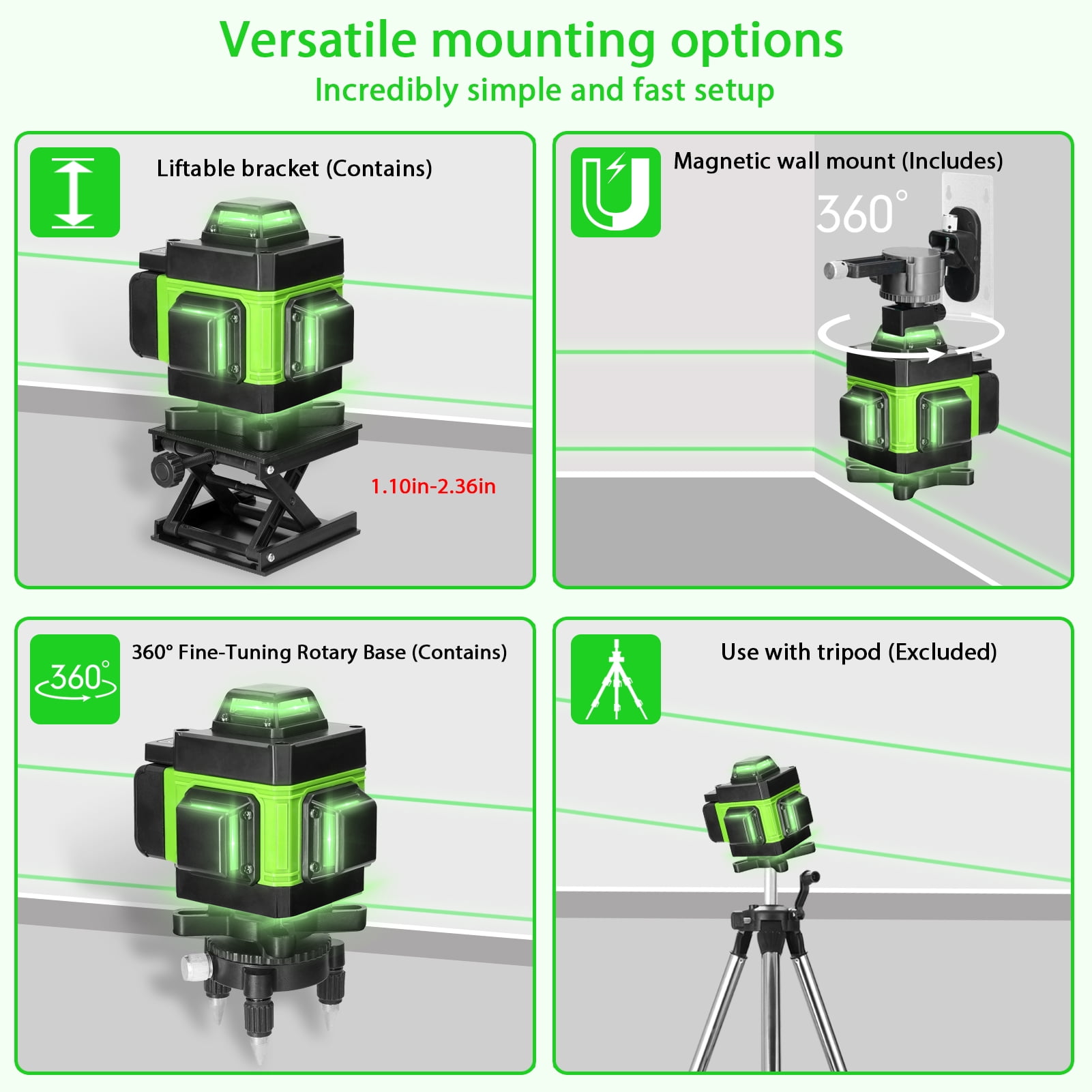 Versatile mounting options
Incredibly simple and fast setup

Liftable bracket (Contains)

1.10in-2.36in

Magnetic wall mount (Includes)

360°

360°

360° Fine-Tuning Rotary Base (Contains)

Use with tripod (Excluded)