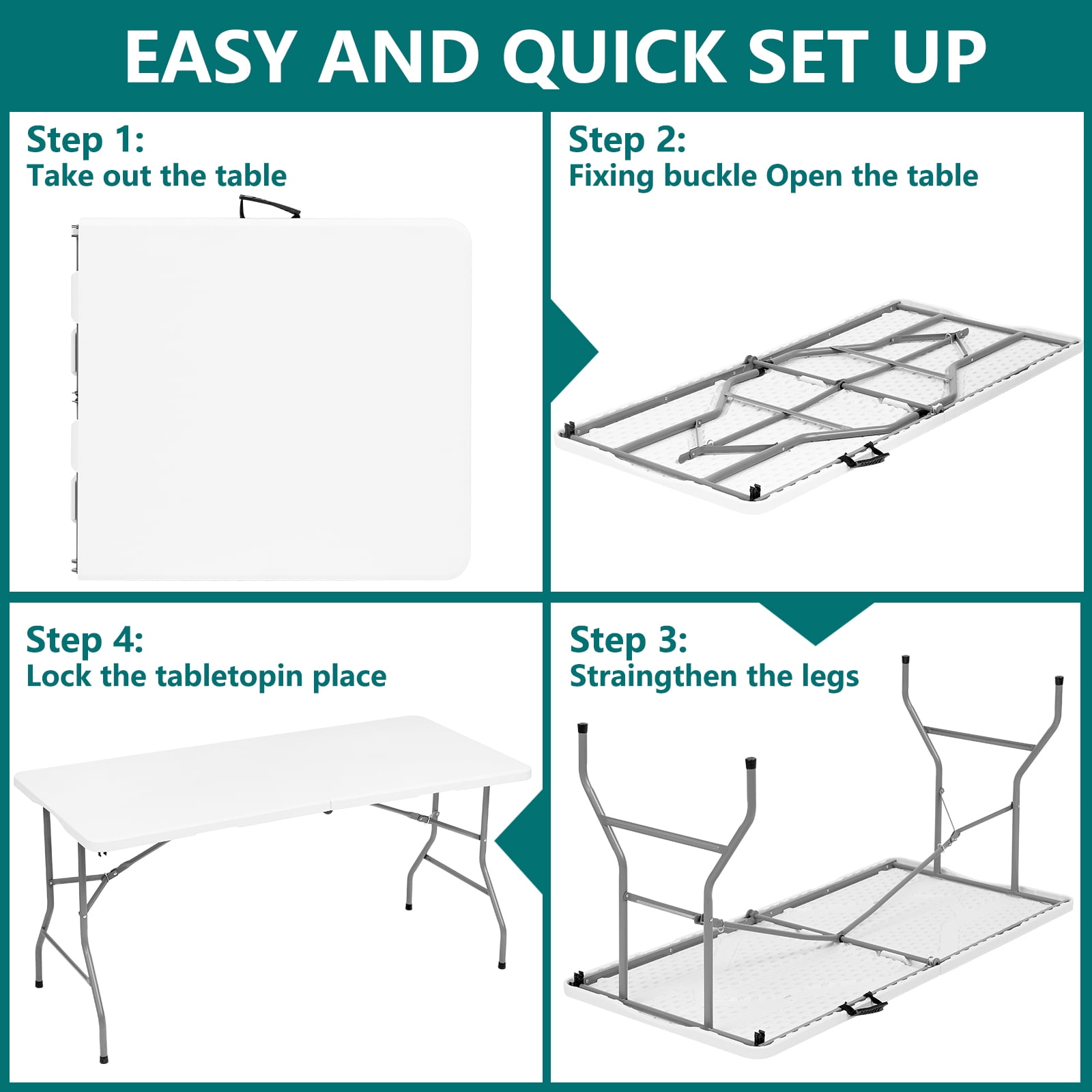 EASY AND QUICK SET UP

Step 1:
Take out the table

Step 2:
Fixing buckle Open the table

Step 4:
Lock the tabletopin place

Step 3:
Straingthen the legs