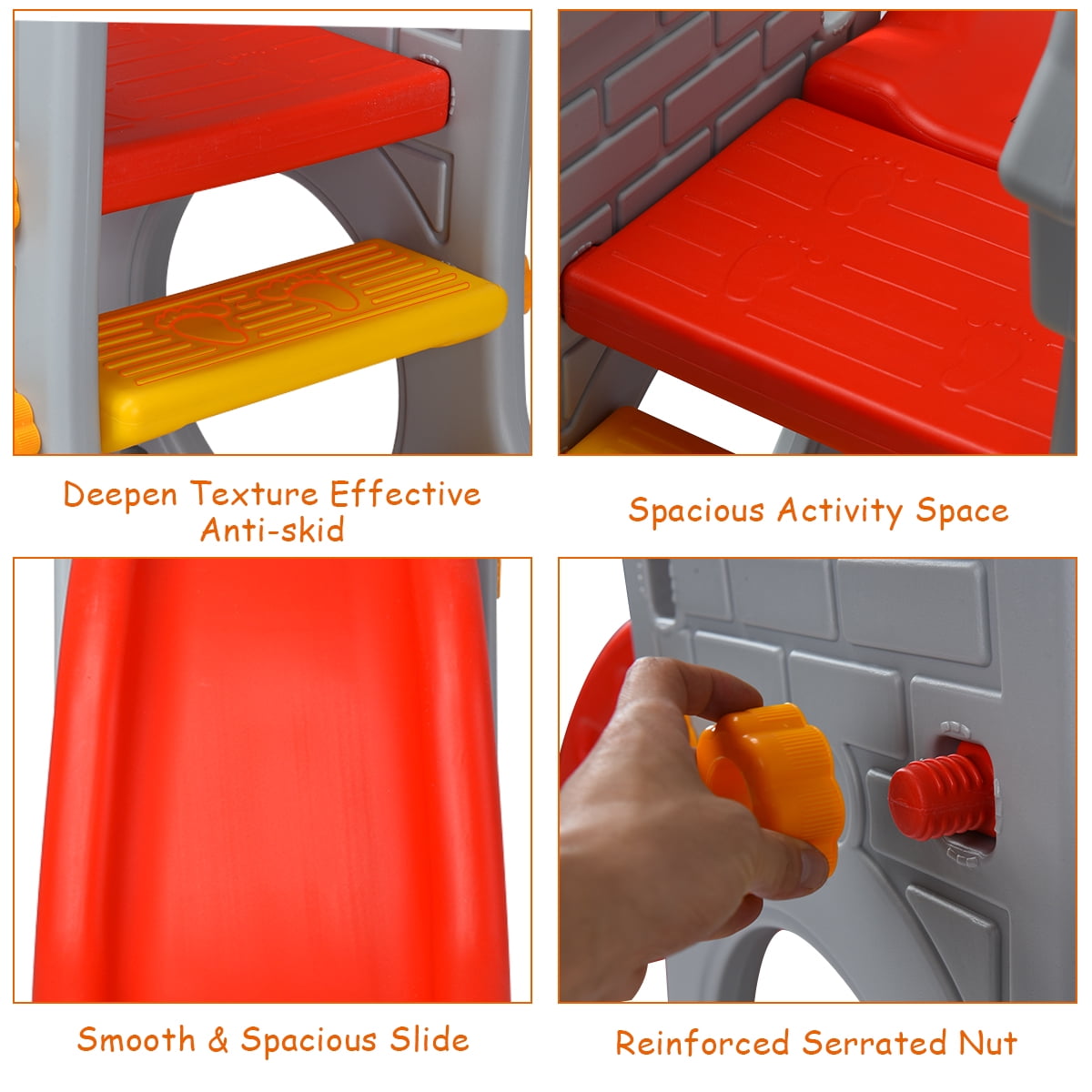 Deepen Texture Effective Anti-skid

Spacious Activity Space

Smooth & Spacious Slide

Reinforced Serrated Nut