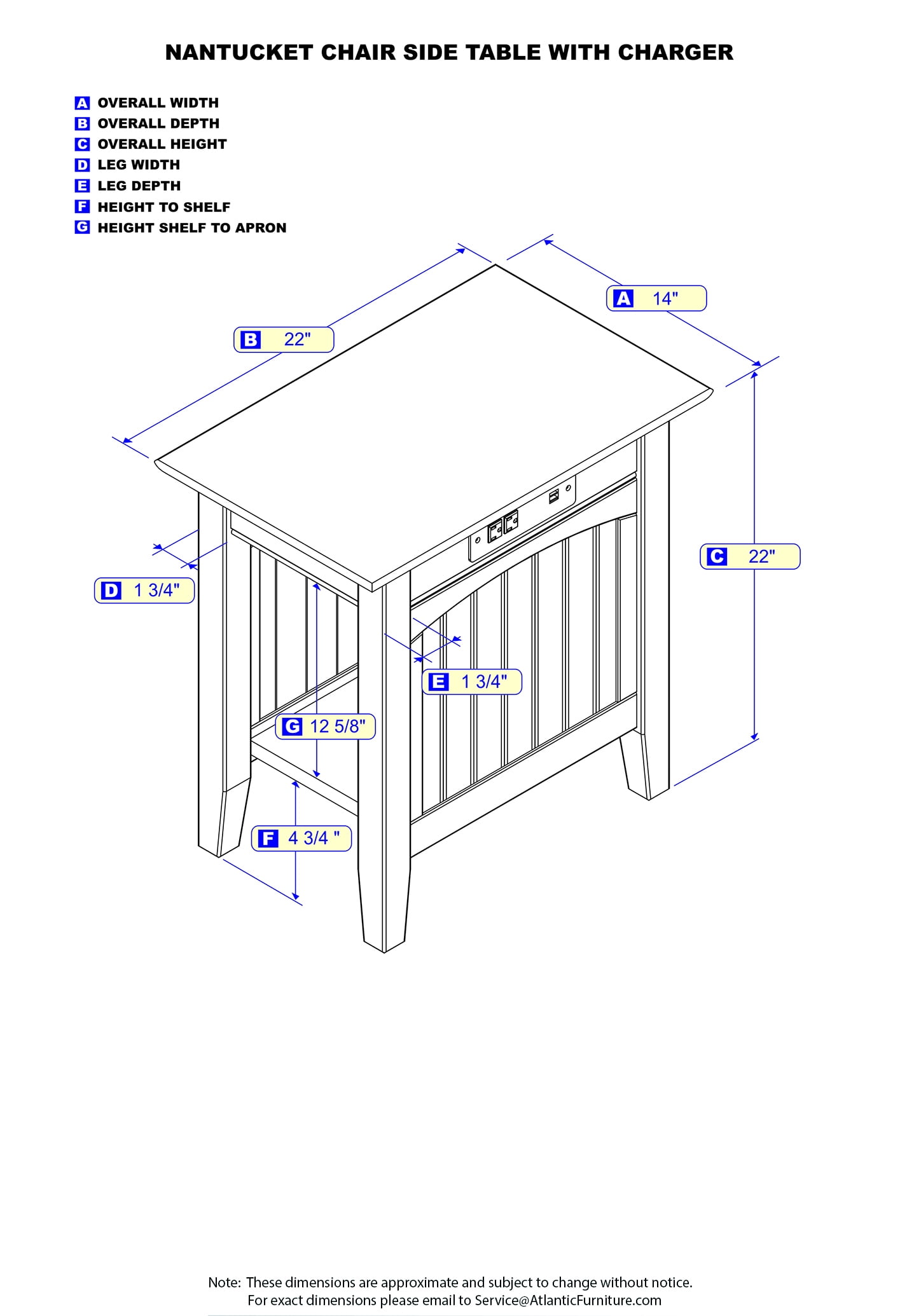 NANTUCKET CHAIR SIDE TABLE WITH CHARGER

A OVERALL WIDTH
B OVERALL DEPTH
C OVERALL HEIGHT
D LEG WIDTH
E LEG DEPTH
F HEIGHT TO SHELF
G HEIGHT SHELF TO APRON

A 14"

B 22"

C 22"

D 1 3/4"

E 1 3/4"

G 12 5/8"

F 4 3/4 "

Note: These dimensions are approximate and subject to change without notice.
For exact dimensions please email to Service@AtlanticFurniture.com