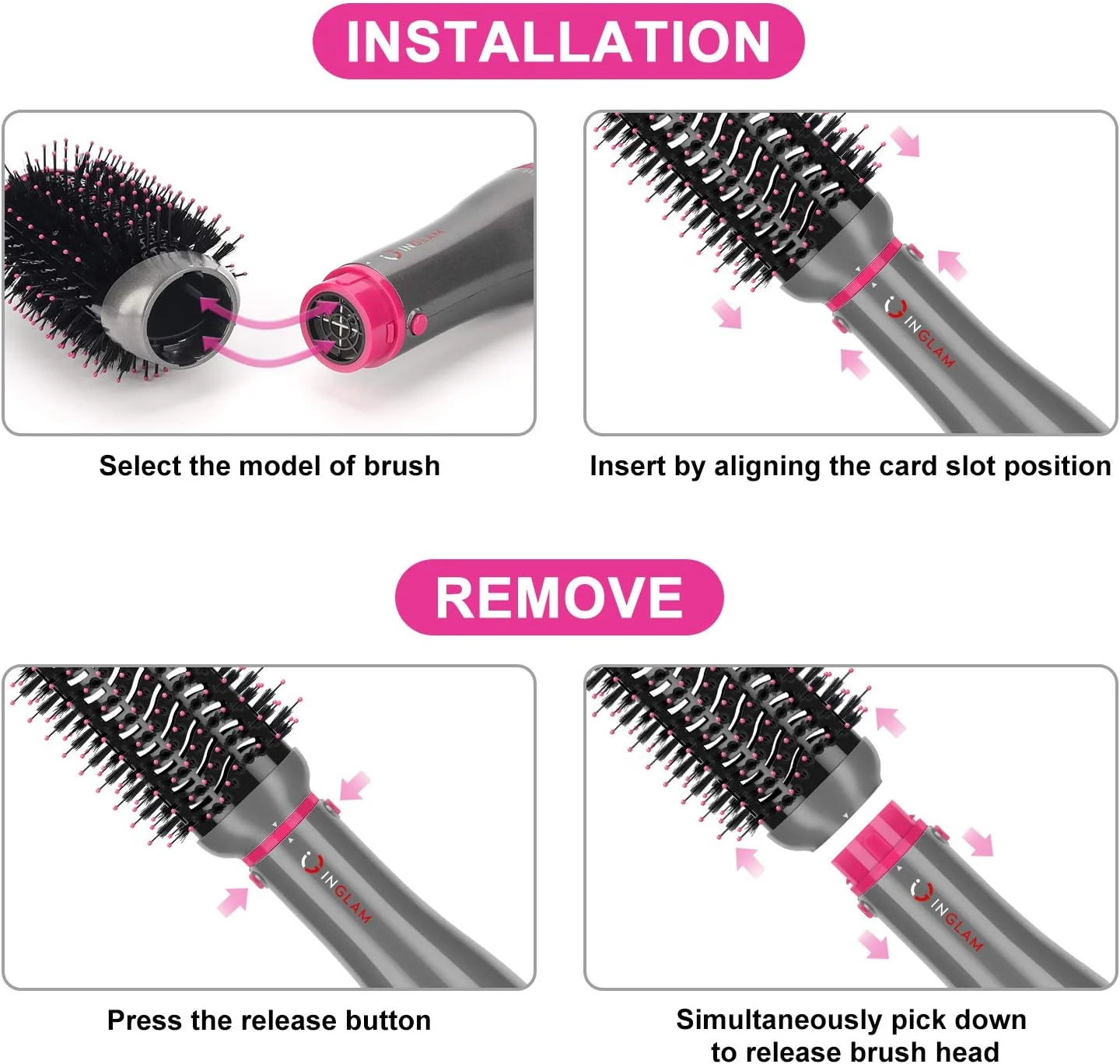 INSTALLATION

INGLAM

Select the model of brush

INGLAM

Insert by aligning the card slot position

REMOVE

INGLAM

Press the release button

INGLAM

Simultaneously pick down to release brush head